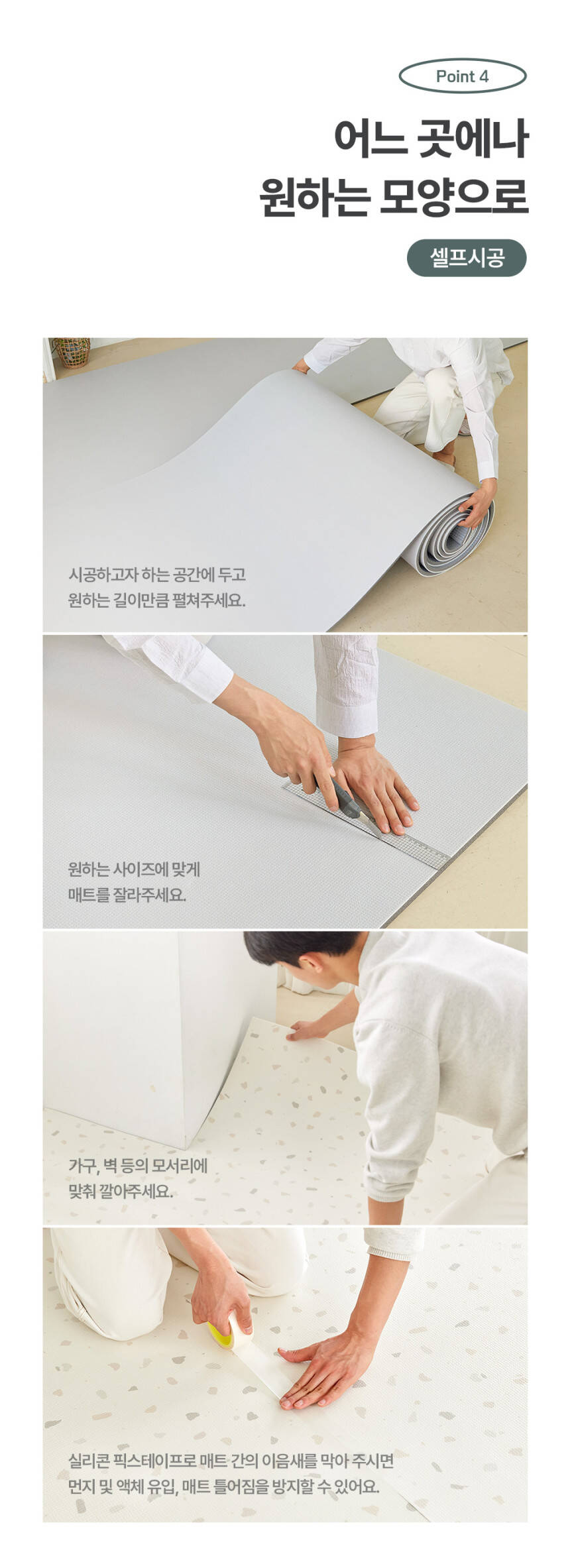 Point 4

어느 곳에나
원하는 모양으로

셀프시공

시공하고자 하는 공간에 두고
원하는 길이만큼 펼쳐주세요.

원하는 사이즈에 맞게
매트를 잘라주세요.

가구, 벽 등의 모서리에
맞춰 깔아주세요.

실리콘 픽스테이프로 매트 간의 이음새를 막아 주시면
먼지 및 액체 유입, 매트 틀어짐을 방지할 수 있어요.