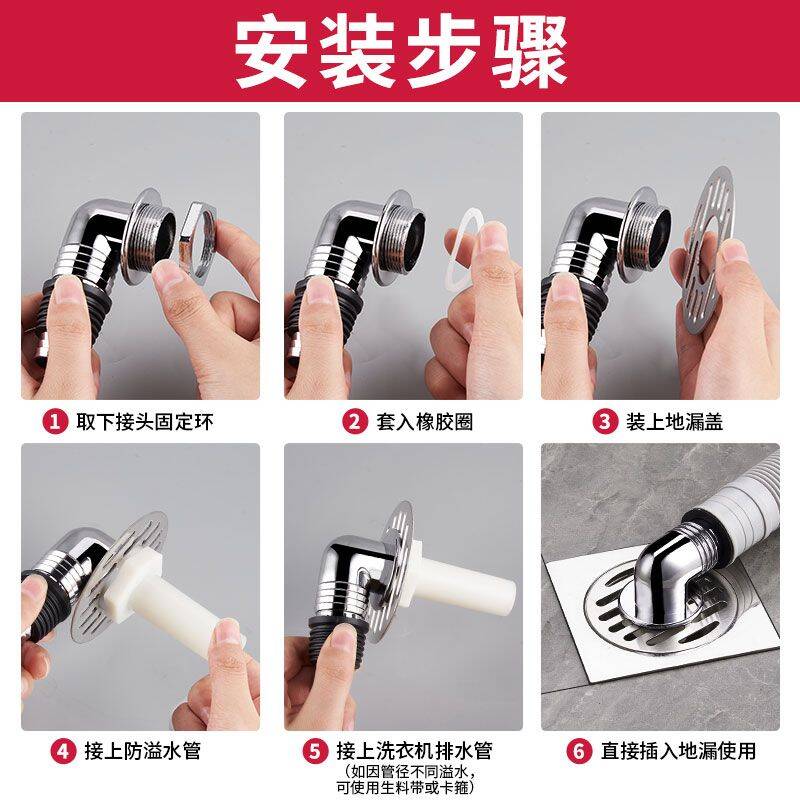 安装步骤

1 取下接头固定环

2 套入橡胶圈

3 装上地漏盖

4 接上防溢水管

5 接上洗衣机排水管
（如因管径不同溢水，可使用生料带或卡箍）

6 直接插入地漏使用