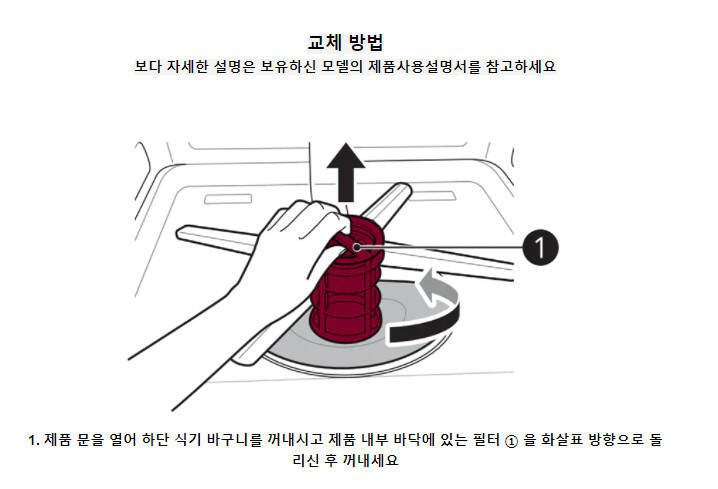 교체 방법
보다 자세한 설명은 보유하신 모델의 제품사용설명서를 참고하세요

1

1. 제품 문을 열어 하단 식기 바구니를 꺼내시고 제품 내부 바닥에 있는 필터 ① 을 화살표 방향으로 돌리신 후 꺼내세요