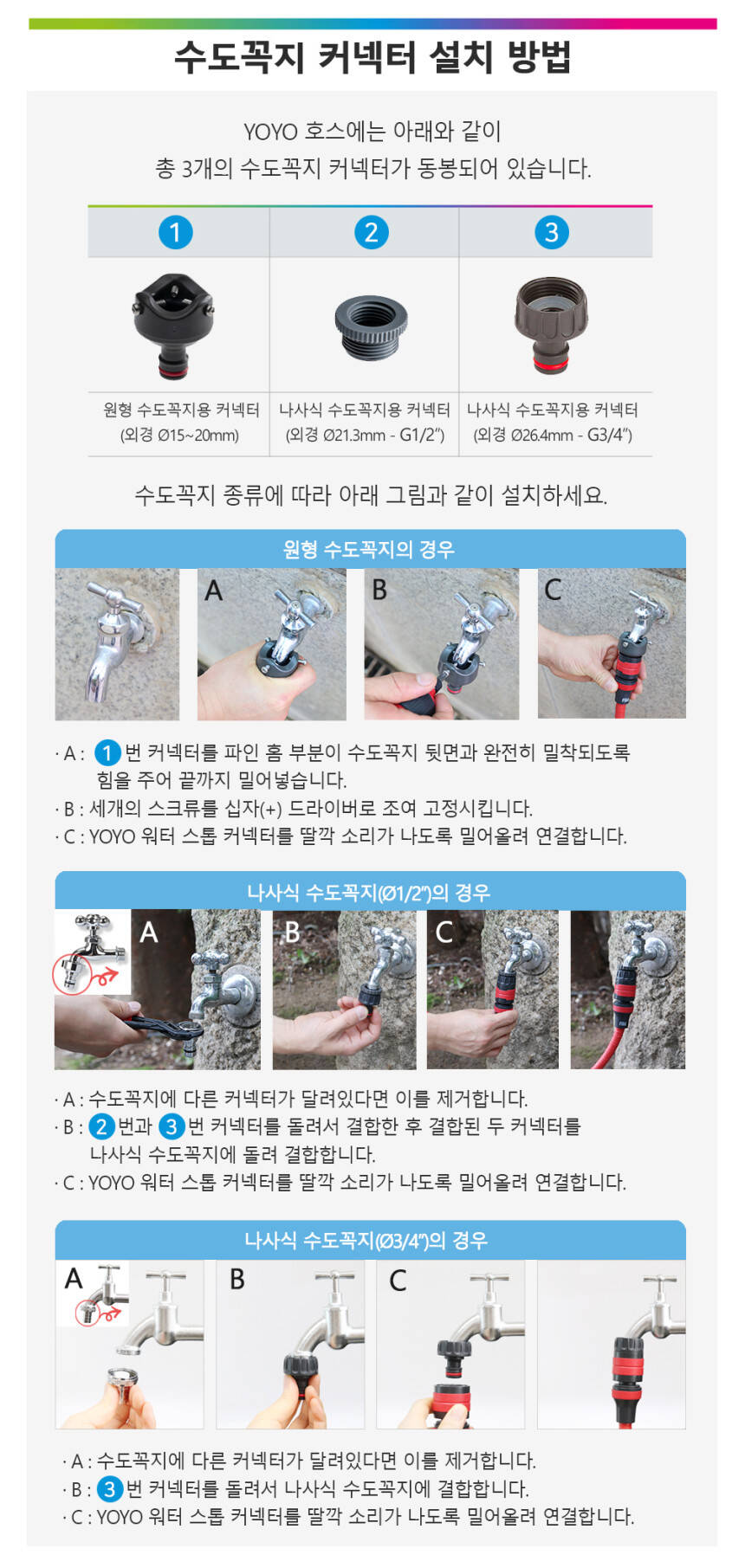 수도꼭지 커넥터 설치 방법

YOYO 호스에는 아래와 같이
총 3개의 수도꼭지 커넥터가 동봉되어 있습니다.

| 1 | 2 | 3 |
|---|---|---|
| 원형 수도꼭지용 커넥터 (외경 Ø15~20mm) | 나사식 수도꼭지용 커넥터 (외경 Ø21.3mm - G1/2") | 나사식 수도꼭지용 커넥터 (외경 Ø26.4mm - G3/4") |

수도꼭지 종류에 따라 아래 그림과 같이 설치하세요.

원형 수도꼭지의 경우

A B C

· A : 1 번 커넥터를 파인 홈 부분이 수도꼭지 뒷면과 완전히 밀착되도록 힘을 주어 끝까지 밀어넣습니다.
· B : 세개의 스크류를 십자(+) 드라이버로 조여 고정시킵니다.
· C : YOYO 워터 스톱 커넥터를 딸깍 소리가 나도록 밀어올려 연결합니다.

나사식 수도꼭지(Ø1/2")의 경우

A B C

· A : 수도꼭지에 다른 커넥터가 달려있다면 이를 제거합니다.
· B : 2 번과 3 번 커넥터를 돌려서 결합한 후 결합된 두 커넥터를 나사식 수도꼭지에 돌려 결합합니다.
· C : YOYO 워터 스톱 커넥터를 딸깍 소리가 나도록 밀어올려 연결합니다.

나사식 수도꼭지(Ø3/4")의 경우

A B C

· A : 수도꼭지에 다른 커넥터가 달려있다면 이를 제거합니다.
· B : 3 번 커넥터를 돌려서 나사식 수도꼭지에 결합합니다.
· C : YOYO 워터 스톱 커넥터를 딸깍 소리가 나도록 밀어올려 연결합니다.