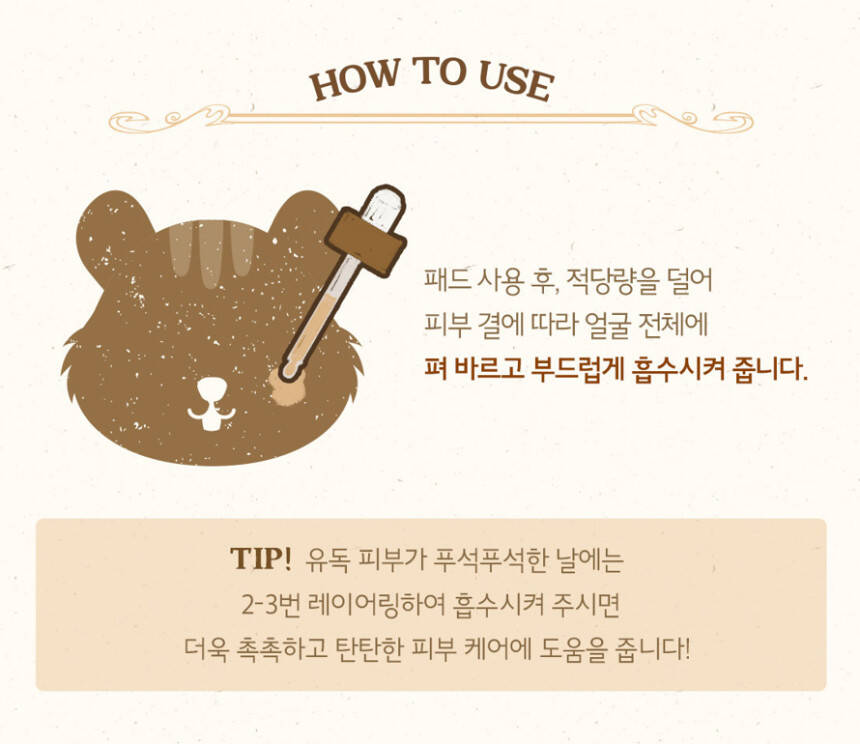 HOW TO USE

패드 사용 후, 적당량을 덜어
피부 결에 따라 얼굴 전체에
펴 바르고 부드럽게 흡수시켜 줍니다.

TIP! 유독 피부가 푸석푸석한 날에는
2-3번 레이어링하여 흡수시켜 주시면
더욱 촉촉하고 탄탄한 피부 케어에 도움을 줍니다!