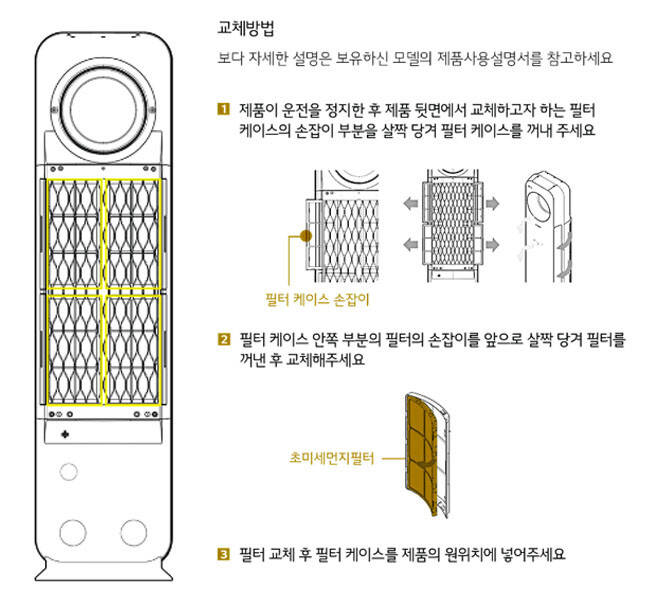 교체방법

보다 자세한 설명은 보유하신 모델의 제품사용설명서를 참고하세요

1 제품이 운전을 정지한 후 제품 뒷면에서 교체하고자 하는 필터 케이스의 손잡이 부분을 살짝 당겨 필터 케이스를 꺼내 주세요

필터 케이스 손잡이

2 필터 케이스 안쪽 부분의 필터의 손잡이를 앞으로 살짝 당겨 필터를 꺼낸 후 교체해주세요

초미세먼지필터

3 필터 교체 후 필터 케이스를 제품의 원위치에 넣어주세요