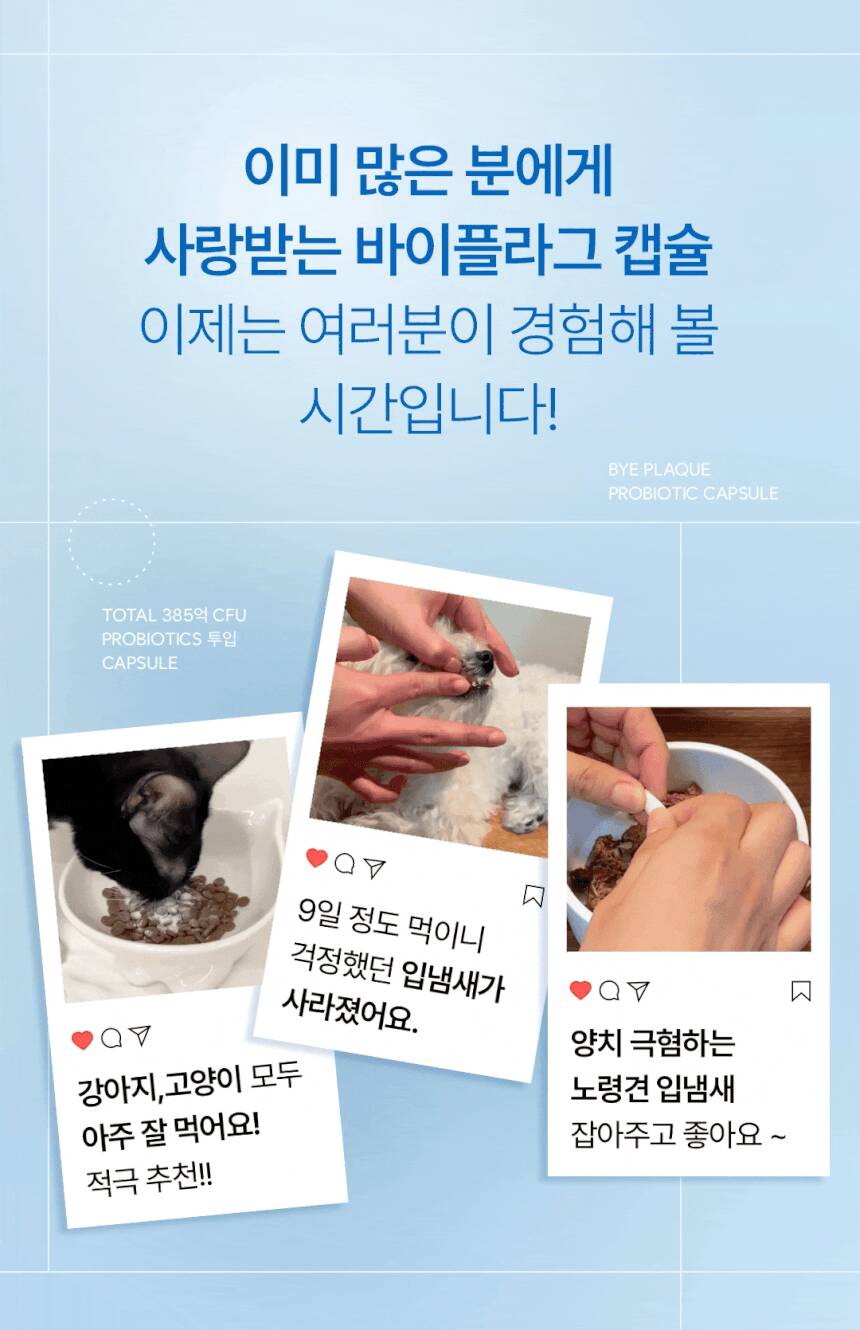 이미 많은 분에게
사랑받는 바이플라그 캡슐
이제는 여러분이 경험해 볼
시간입니다!

BYE PLAQUE
PROBIOTIC CAPSULE

TOTAL 385억 CFU
PROBIOTICS 투입
CAPSULE

강아지,고양이 모두
아주 잘 먹어요!
적극 추천!!

9일 정도 먹이니
걱정했던 입냄새가
사라졌어요.

양치 극혐하는
노령견 입냄새
잡아주고 좋아요 ~