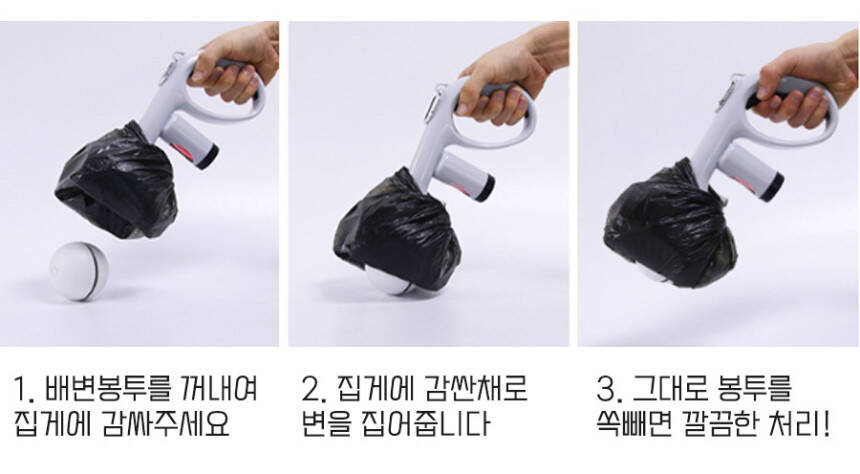 1. 배변봉투를 꺼내어
집게에 감싸주세요

2. 집게에 감싼채로
변을 집어줍니다

3. 그대로 봉투를
쏙빼면 깔끔한 처리!