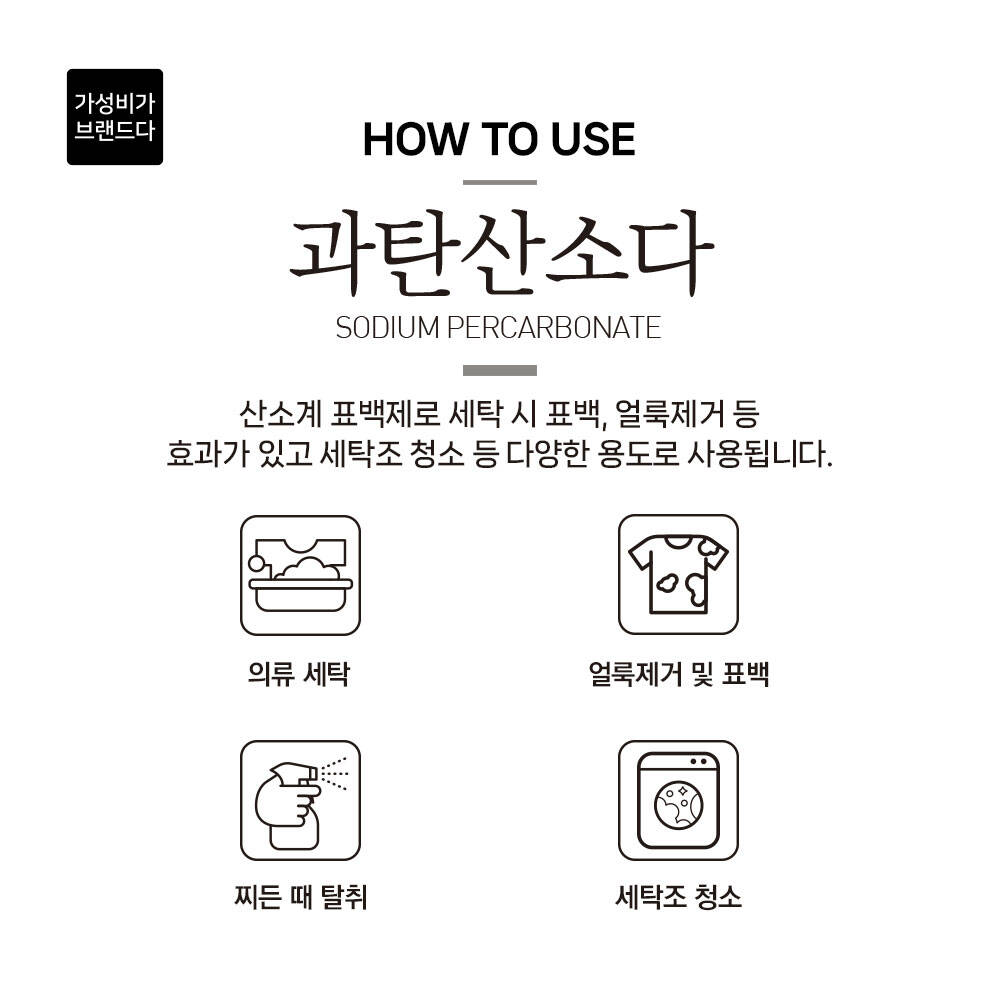 가성비가
브랜드다

HOW TO USE

과탄산소다

SODIUM PERCARBONATE

산소계 표백제로 세탁 시 표백, 얼룩제거 등
효과가 있고 세탁조 청소 등 다양한 용도로 사용됩니다.

의류 세탁

얼룩제거 및 표백

찌든 때 탈취

세탁조 청소