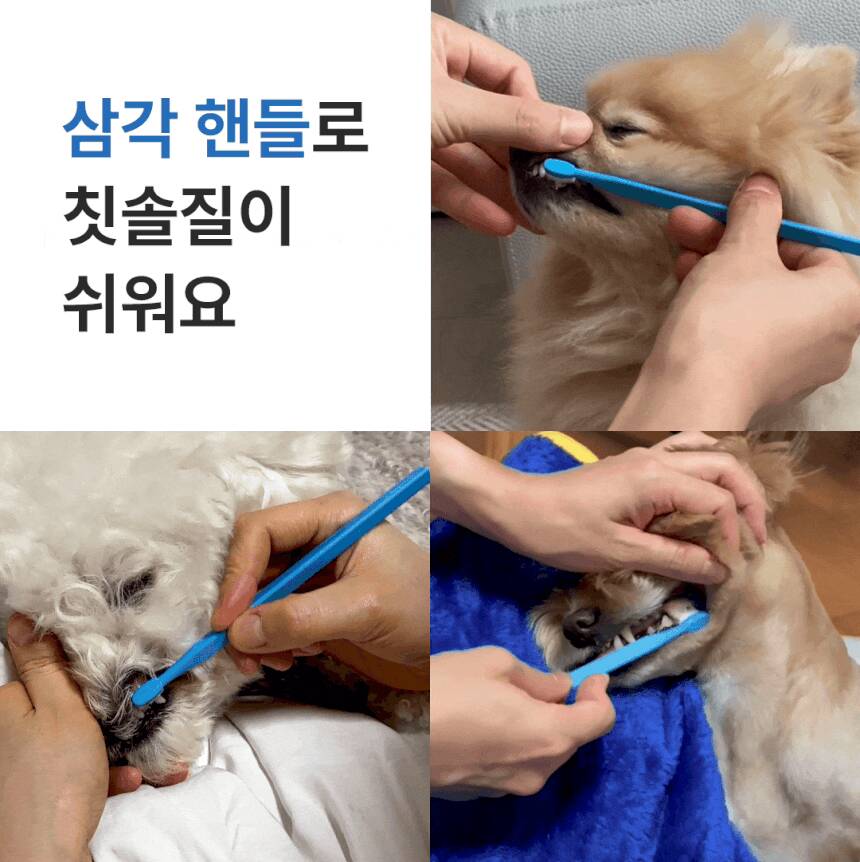 삼각 핸들로
칫솔질이
쉬워요