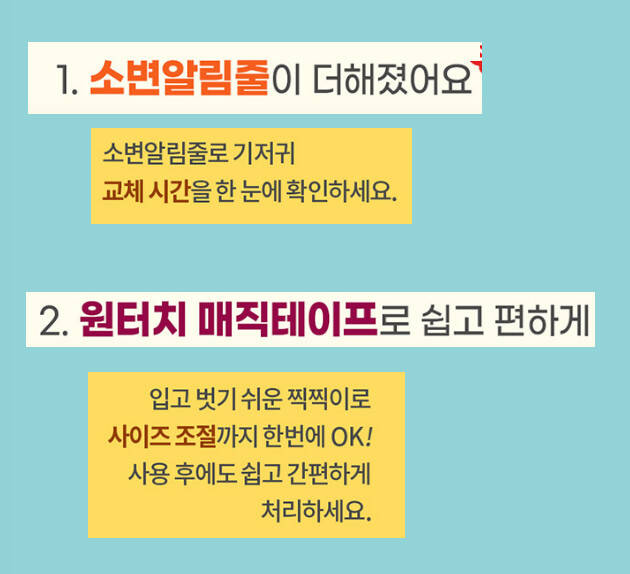 1. 소변알림줄이 더해졌어요

소변알림줄로 기저귀
교체 시간을 한 눈에 확인하세요.

2. 원터치 매직테이프로 쉽고 편하게

입고 벗기 쉬운 찍찍이로
사이즈 조절까지 한번에 OK!
사용 후에도 쉽고 간편하게
처리하세요.