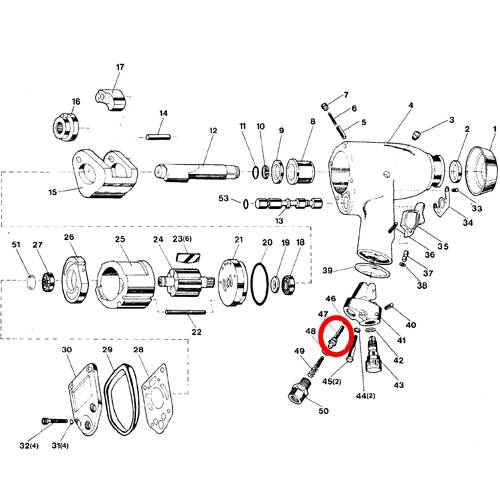 17
16
14
12
11
10
9
8
7
6
5
4
3
2
1
15
53
13
33
34
35
36
37
38
39
51
27
26
25
24
23(6)
21
20
19
18
22
46
47
48
49
40
41
42
43
45(2)
44(2)
50
30
29
28
32(4)
31(4)