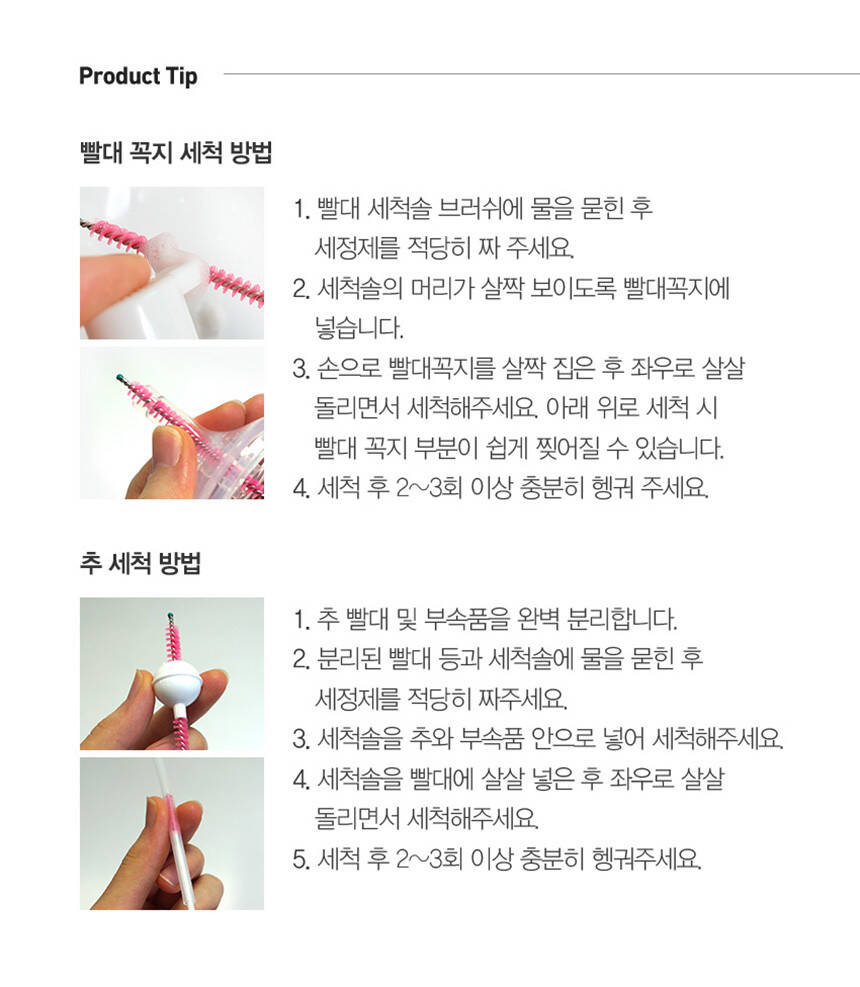 Product Tip

빨대 꼭지 세척 방법

1. 빨대 세척솔 브러쉬에 물을 묻힌 후 세정제를 적당히 짜 주세요.
2. 세척솔의 머리가 살짝 보이도록 빨대꼭지에 넣습니다.
3. 손으로 빨대꼭지를 살짝 집은 후 좌우로 살살 돌리면서 세척해주세요. 아래 위로 세척 시 빨대 꼭지 부분이 쉽게 찢어질 수 있습니다.
4. 세척 후 2~3회 이상 충분히 헹궈 주세요.

추 세척 방법

1. 추 빨대 및 부속품을 완벽 분리합니다.
2. 분리된 빨대 등과 세척솔에 물을 묻힌 후 세정제를 적당히 짜주세요.
3. 세척솔을 추와 부속품 안으로 넣어 세척해주세요.
4. 세척솔을 빨대에 살살 넣은 후 좌우로 살살 돌리면서 세척해주세요.
5. 세척 후 2~3회 이상 충분히 헹궈주세요.