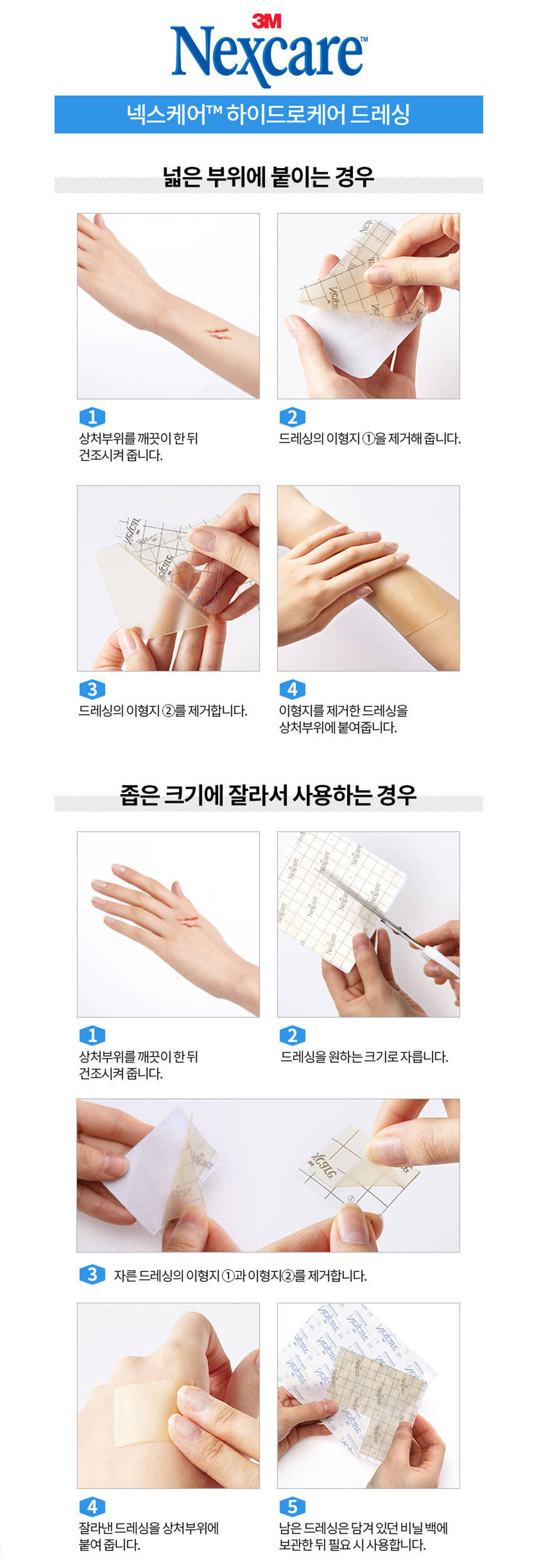 3M
Nexcare™

넥스케어™ 하이드로케어 드레싱

넓은 부위에 붙이는 경우

1
상처부위를 깨끗이 한 뒤 건조시켜 줍니다.

2
드레싱의 이형지 ①을 제거해 줍니다.

3
드레싱의 이형지 ②를 제거합니다.

4
이형지를 제거한 드레싱을 상처부위에 붙여줍니다.

좁은 크기에 잘라서 사용하는 경우

1
상처부위를 깨끗이 한 뒤 건조시켜 줍니다.

2
드레싱을 원하는 크기로 자릅니다.

3
자른 드레싱의 이형지 ①과 이형지②를 제거합니다.

4
잘라낸 드레싱을 상처부위에 붙여 줍니다.

5
남은 드레싱은 담겨 있던 비닐 백에 보관한 뒤 필요 시 사용합니다.