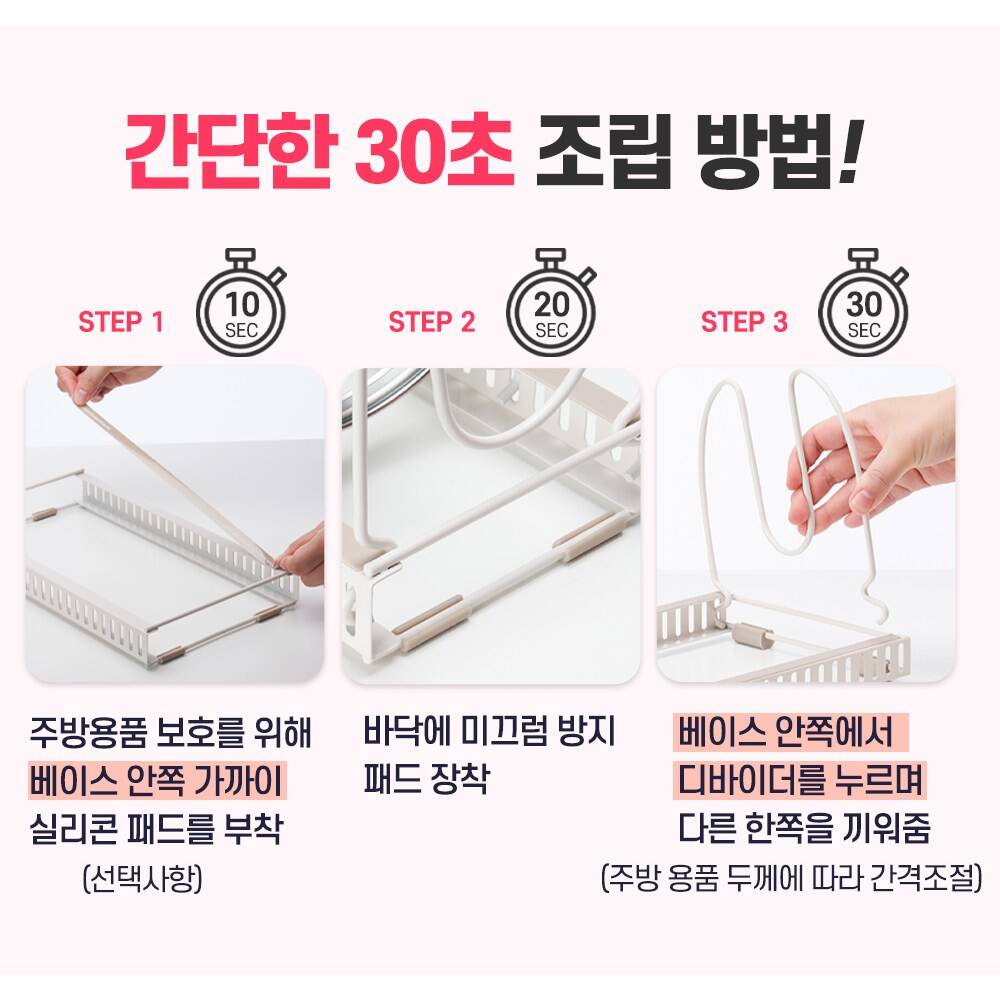 간단한 30초 조립 방법!

STEP 1

10 SEC

주방용품 보호를 위해 베이스 안쪽 가까이 실리콘 패드를 부착

(선택사항)

STEP 2

20 SEC

바닥에 미끄럼 방지 패드 장착

STEP 3

30 SEC

베이스 안쪽에서 디바이더를 누르며 다른 한쪽을 끼워줌

(주방 용품 두께에 따라 간격조절)