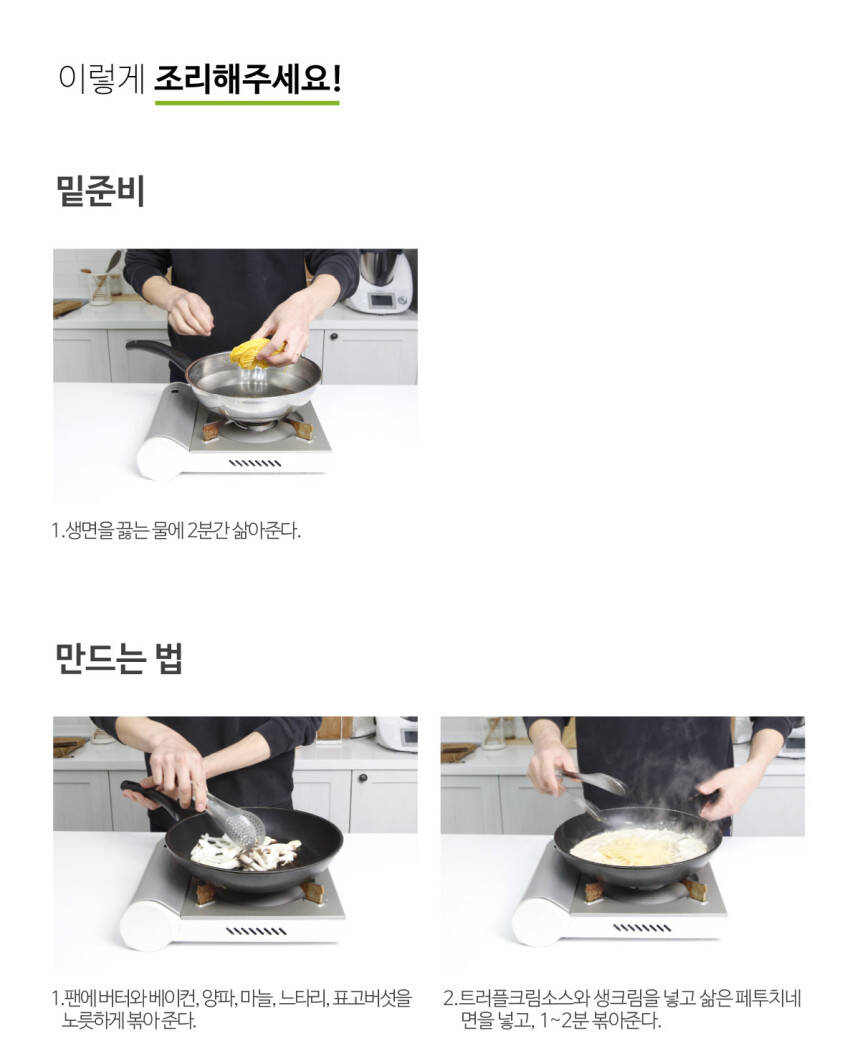 이렇게 조리해주세요!

밑준비

1. 생면을 끓는 물에 2분간 삶아준다.

만드는 법

1. 팬에 버터와 베이컨, 양파, 마늘, 느타리, 표고버섯을 노릇하게 볶아 준다.

2. 트러플크림소스와 생크림을 넣고 삶은 페투치네 면을 넣고, 1~2분 볶아준다.