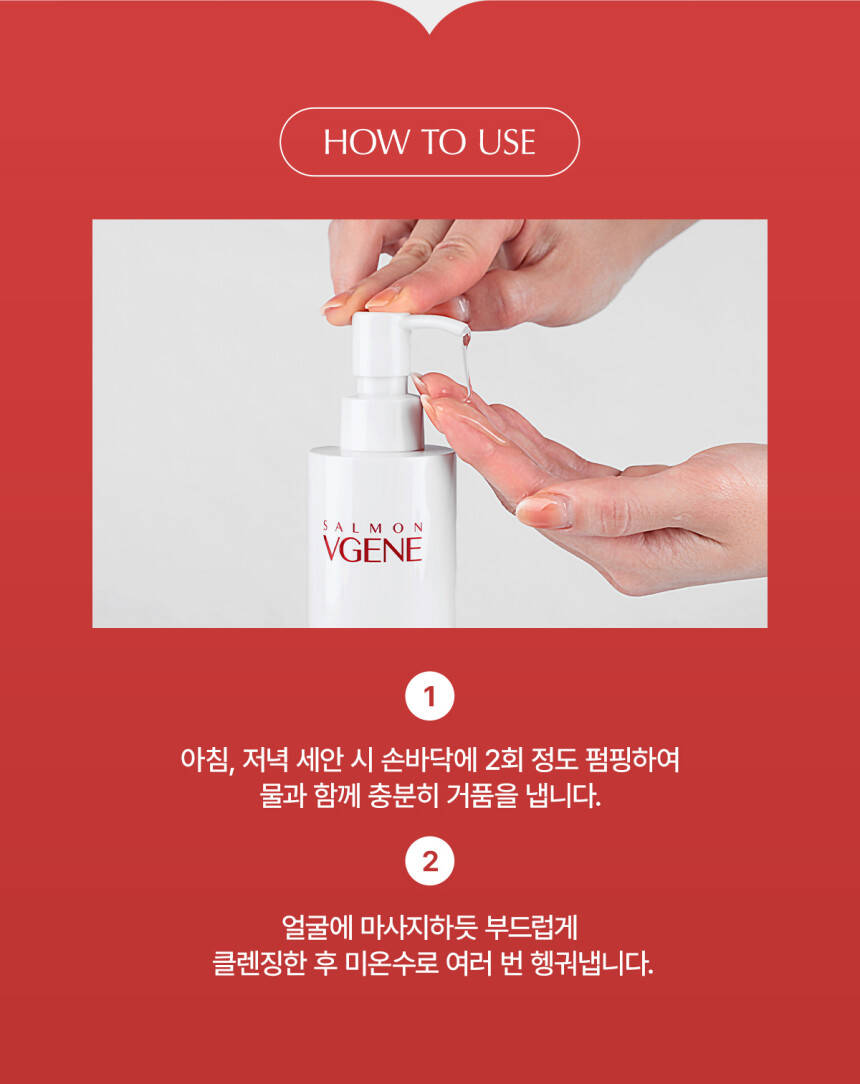 HOW TO USE

SALMON
VGENE

1

아침, 저녁 세안 시 손바닥에 2회 정도 펌핑하여 물과 함께 충분히 거품을 냅니다.

2

얼굴에 마사지하듯 부드럽게 클렌징한 후 미온수로 여러 번 헹궈냅니다.