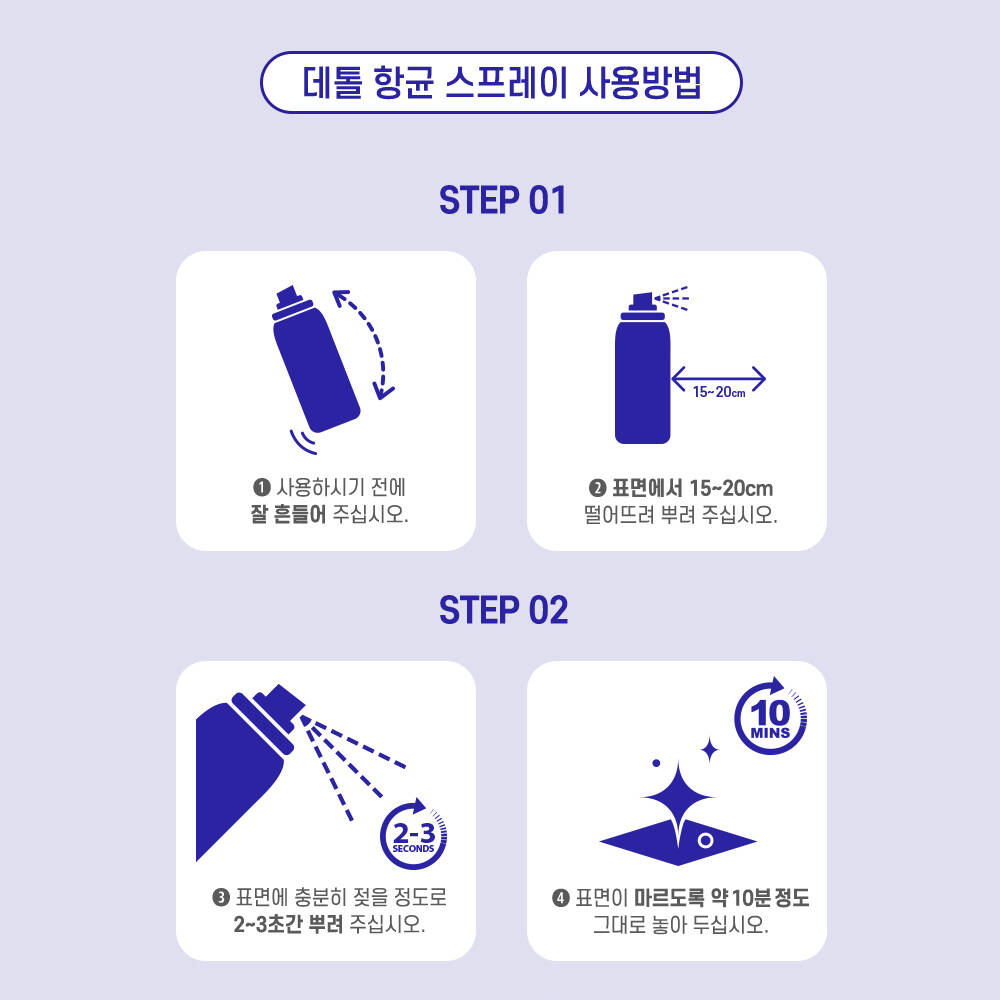 데톨 항균 스프레이 사용방법

STEP 01

❶ 사용하시기 전에 잘 흔들어 주십시오.

15~20cm

❷ 표면에서 15~20cm 떨어뜨려 뿌려 주십시오.

STEP 02

2-3 SECONDS

❸ 표면에 충분히 젖을 정도로 2~3초간 뿌려 주십시오.

10 MINS

❹ 표면이 마르도록 약 10분 정도 그대로 놓아 두십시오.