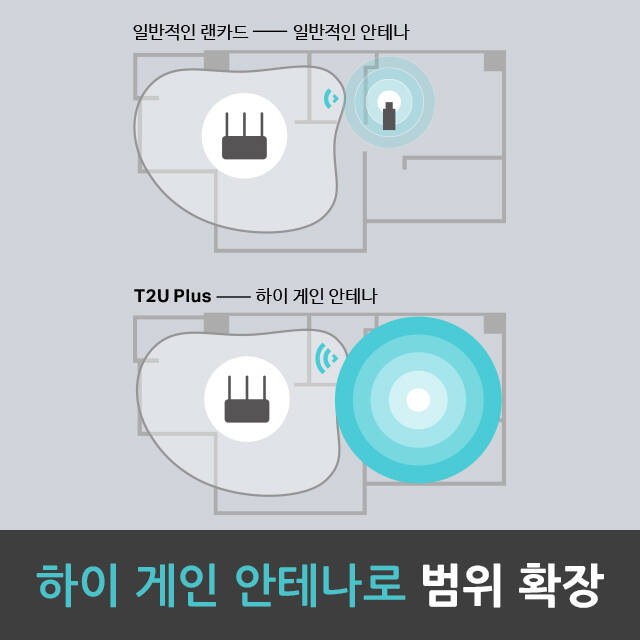 일반적인 랜카드 —— 일반적인 안테나

T2U Plus —— 하이 게인 안테나

하이 게인 안테나로 범위 확장