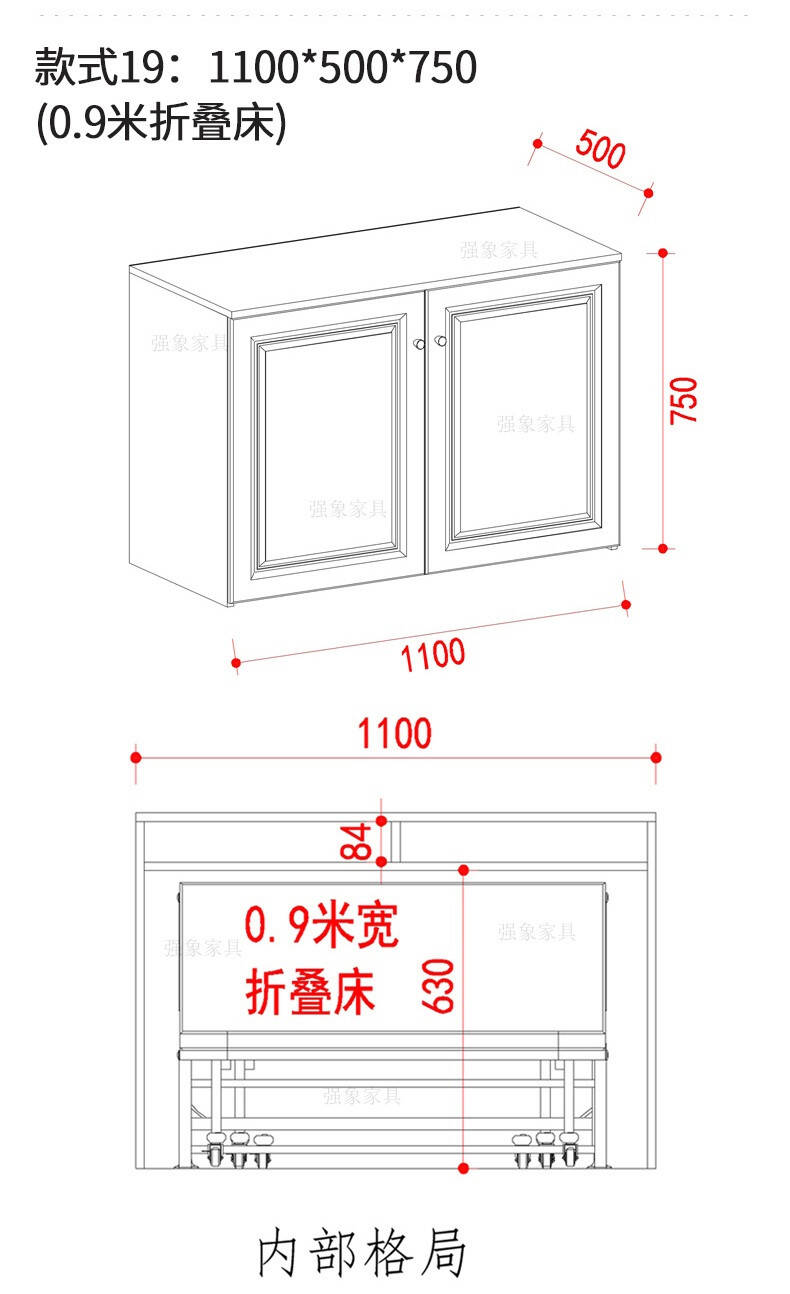 款式19：1100*500*750
(0.9米折叠床)

500
强象家具
强象家具
750
强象家具
强象家具
1100

1100
84
0.9米宽
折叠床
630
强象家具
强象家具
强象家具

内部格局