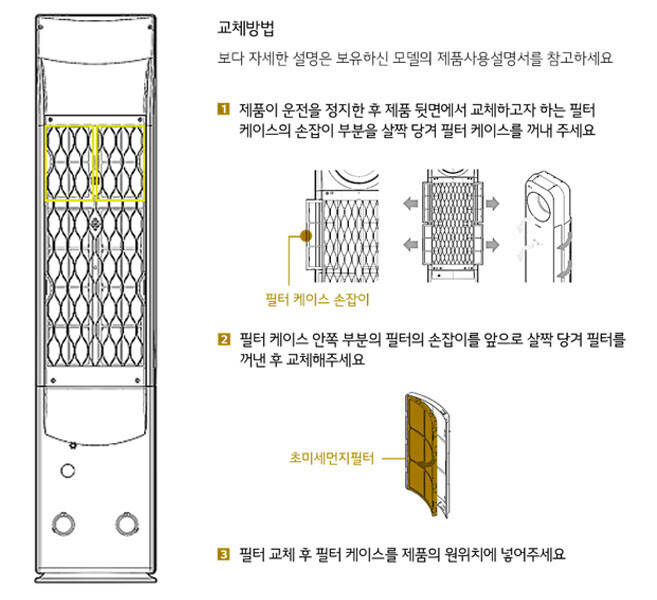 교체방법

보다 자세한 설명은 보유하신 모델의 제품사용설명서를 참고하세요

1 제품이 운전을 정지한 후 제품 뒷면에서 교체하고자 하는 필터 케이스의 손잡이 부분을 살짝 당겨 필터 케이스를 꺼내 주세요

필터 케이스 손잡이

2 필터 케이스 안쪽 부분의 필터의 손잡이를 앞으로 살짝 당겨 필터를 꺼낸 후 교체해주세요

초미세먼지필터

3 필터 교체 후 필터 케이스를 제품의 원위치에 넣어주세요