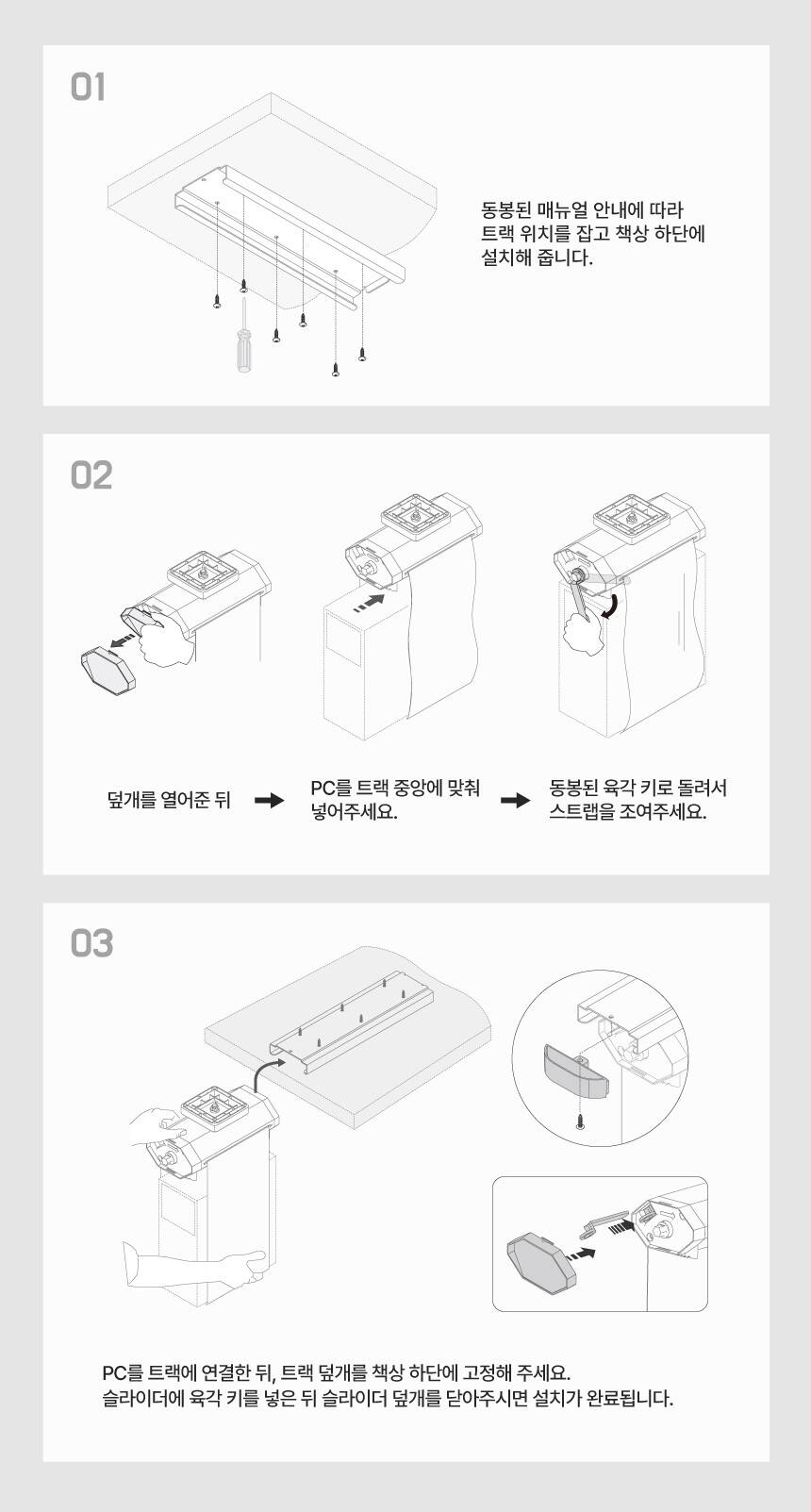 01

동봉된 매뉴얼 안내에 따라 트랙 위치를 잡고 책상 하단에 설치해 줍니다.

02

덮개를 열어준 뒤

PC를 트랙 중앙에 맞춰 넣어주세요.

동봉된 육각 키로 돌려서 스트랩을 조여주세요.

03

PC를 트랙에 연결한 뒤, 트랙 덮개를 책상 하단에 고정해 주세요.
슬라이더에 육각 키를 넣은 뒤 슬라이더 덮개를 닫아주시면 설치가 완료됩니다.