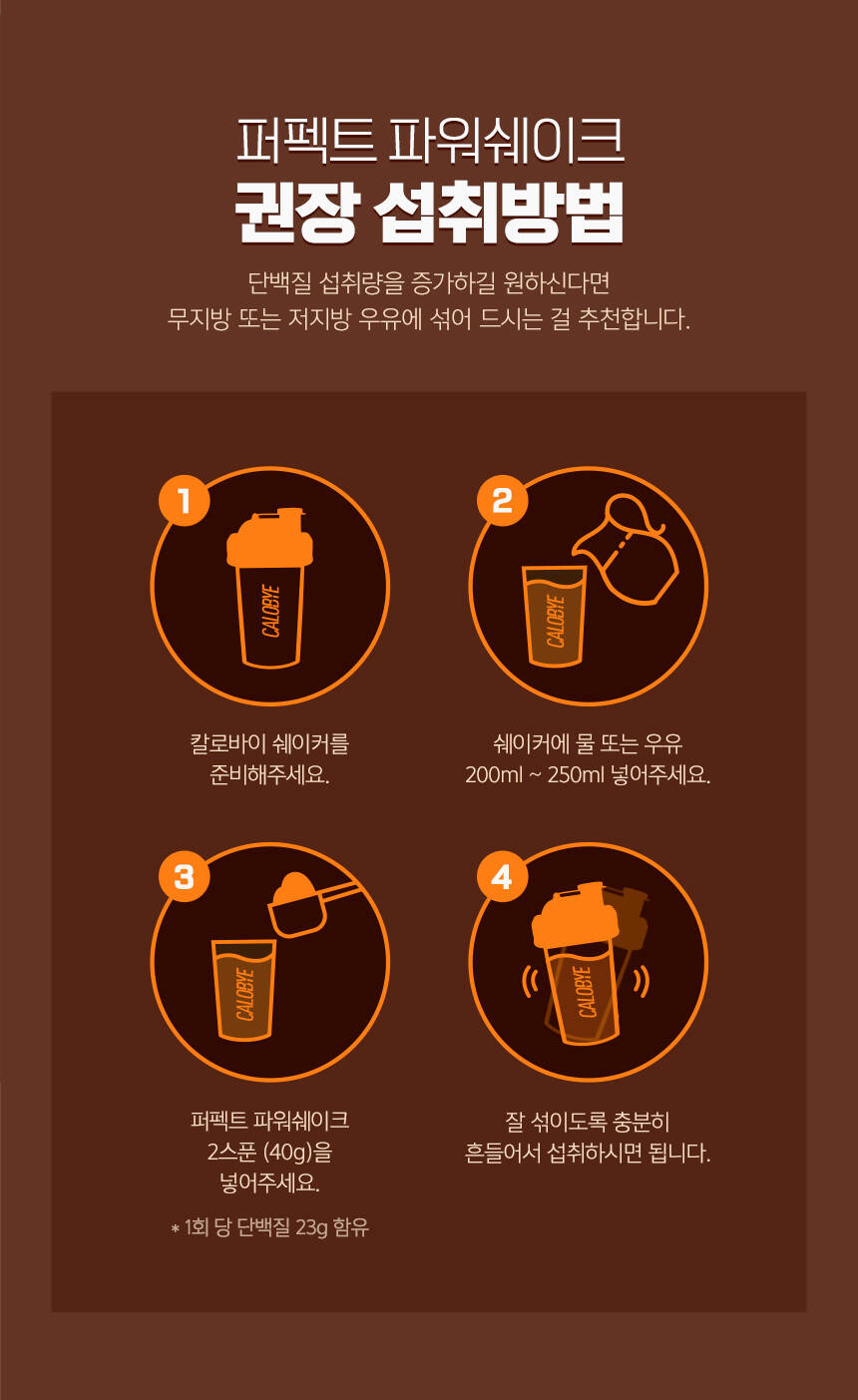 퍼펙트 파워쉐이크
권장 섭취방법

단백질 섭취량을 증가하길 원하신다면
무지방 또는 저지방 우유에 섞어 드시는 걸 추천합니다.

1
CALOBYE
칼로바이 쉐이커를
준비해주세요.

2
CALOBYE
쉐이커에 물 또는 우유
200ml ~ 250ml 넣어주세요.

3
CALOBYE
퍼펙트 파워쉐이크
2스푼 (40g)을
넣어주세요.

* 1회 당 단백질 23g 함유

4
CALOBYE
잘 섞이도록 충분히
흔들어서 섭취하시면 됩니다.