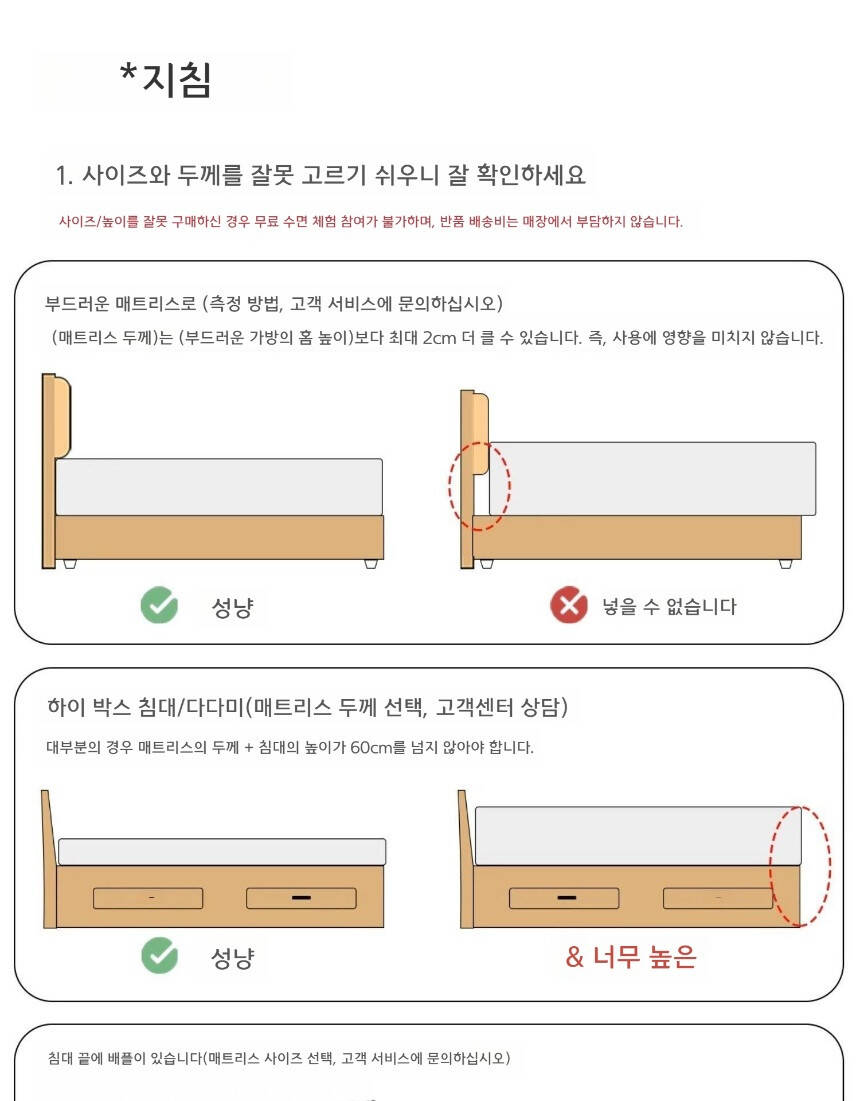 *지침

1. 사이즈와 두께를 잘못 고르기 쉬우니 잘 확인하세요

사이즈/높이를 잘못 구매하신 경우 무료 수면 체험 참여가 불가하며, 반품 배송비는 매장에서 부담하지 않습니다.

부드러운 매트리스로 (측정 방법, 고객 서비스에 문의하십시오)

(매트리스 두께)는 (부드러운 가방의 홈 높이)보다 최대 2cm 더 클 수 있습니다. 즉, 사용에 영향을 미치지 않습니다.

성냥

넣을 수 없습니다

하이 박스 침대/다다미(매트리스 두께 선택, 고객센터 상담)

대부분의 경우 매트리스의 두께 + 침대의 높이가 60cm를 넘지 않아야 합니다.

성냥

& 너무 높은

침대 끝에 배플이 있습니다(매트리스 사이즈 선택, 고객 서비스에 문의하십시오)