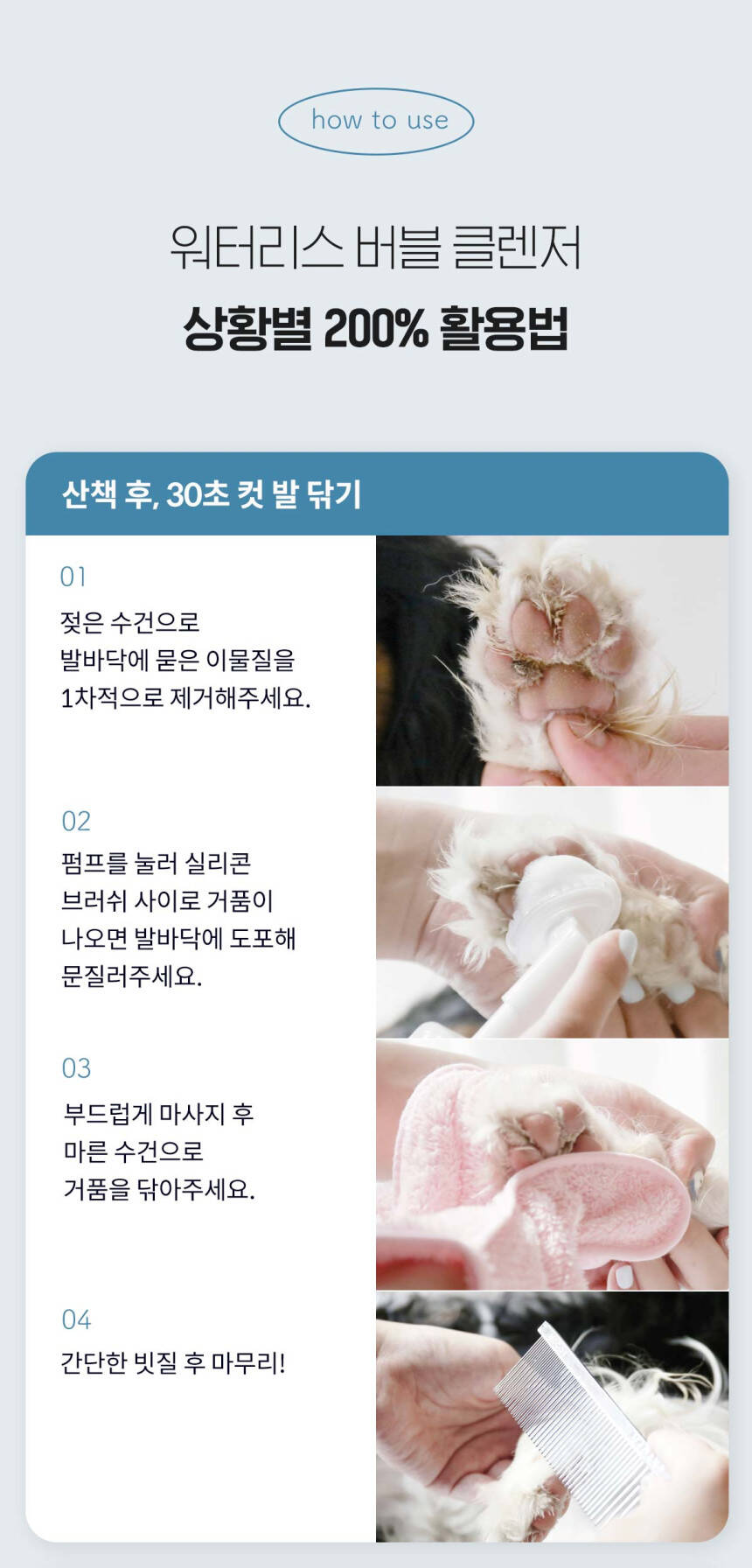 how to use

워터리스 버블 클렌저

상황별 200% 활용법

산책 후, 30초 컷 발 닦기

01

젖은 수건으로 발바닥에 묻은 이물질을 1차적으로 제거해주세요.

02

펌프를 눌러 실리콘 브러쉬 사이로 거품이 나오면 발바닥에 도포해 문질러주세요.

03

부드럽게 마사지 후 마른 수건으로 거품을 닦아주세요.

04

간단한 빗질 후 마무리!