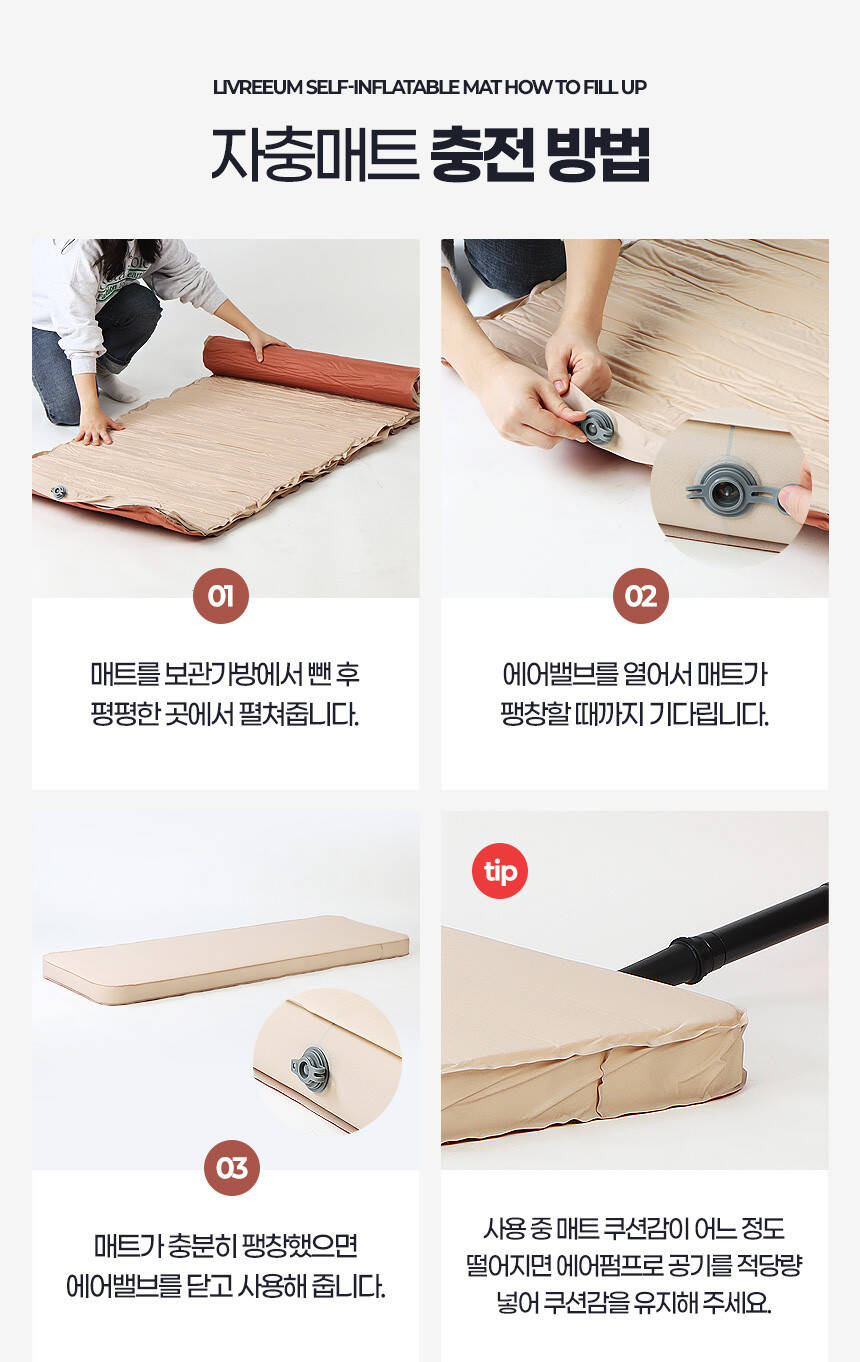 LIVREEUM SELF-INFLATABLE MAT HOW TO FILL UP

자충매트 충전 방법

01

매트를 보관가방에서 뺀 후 평평한 곳에서 펼쳐줍니다.

02

에어밸브를 열어서 매트가 팽창할 때까지 기다립니다.

03

매트가 충분히 팽창했으면 에어밸브를 닫고 사용해 줍니다.

tip

사용 중 매트 쿠션감이 어느 정도 떨어지면 에어펌프로 공기를 적당량 넣어 쿠션감을 유지해 주세요.