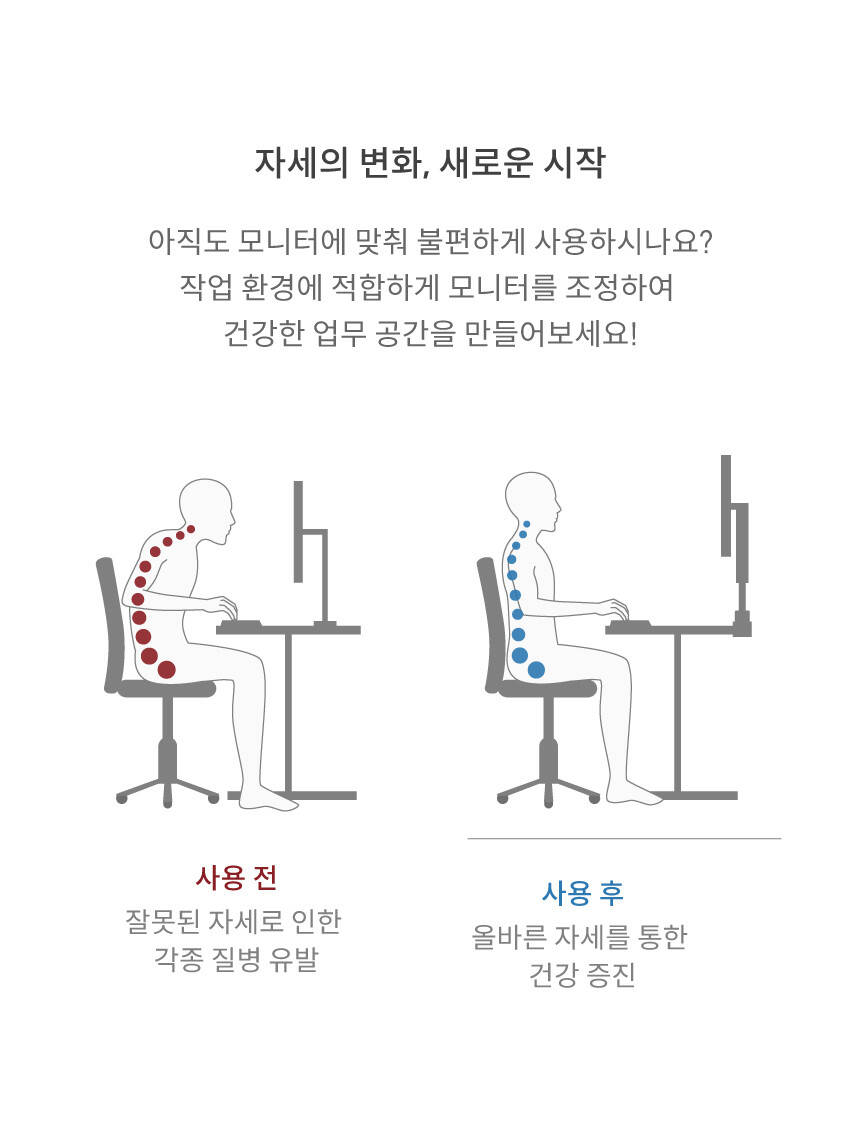 자세의 변화, 새로운 시작

아직도 모니터에 맞춰 불편하게 사용하시나요?
작업 환경에 적합하게 모니터를 조정하여
건강한 업무 공간을 만들어보세요!

사용 전
잘못된 자세로 인한
각종 질병 유발

사용 후
올바른 자세를 통한
건강 증진