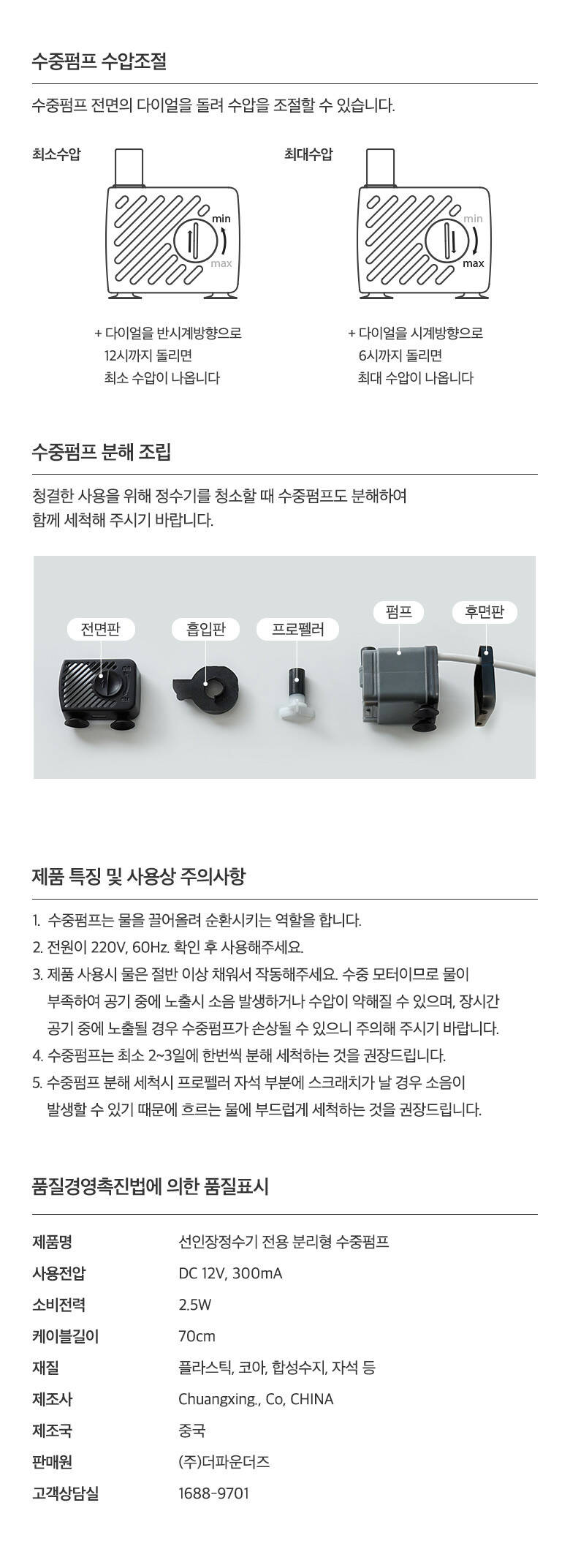 수중펌프 수압조절

수중펌프 전면의 다이얼을 돌려 수압을 조절할 수 있습니다.

최소수압

min
max

+ 다이얼을 반시계방향으로 12시까지 돌리면 최소 수압이 나옵니다

최대수압

min
max

+ 다이얼을 시계방향으로 6시까지 돌리면 최대 수압이 나옵니다

수중펌프 분해 조립

청결한 사용을 위해 정수기를 청소할 때 수중펌프도 분해하여
함께 세척해 주시기 바랍니다.

전면판
흡입판
프로펠러
펌프
후면판

제품 특징 및 사용상 주의사항

1. 수중펌프는 물을 끌어올려 순환시키는 역할을 합니다.
2. 전원이 220V, 60Hz. 확인 후 사용해주세요.
3. 제품 사용시 물은 절반 이상 채워서 작동해주세요. 수중 모터이므로 물이 부족하여 공기 중에 노출시 소음 발생하거나 수압이 약해질 수 있으며, 장시간 공기 중에 노출될 경우 수중펌프가 손상될 수 있으니 주의해 주시기 바랍니다.
4. 수중펌프는 최소 2~3일에 한번씩 분해 세척하는 것을 권장드립니다.
5. 수중펌프 분해 세척시 프로펠러 자석 부분에 스크래치가 날 경우 소음이 발생할 수 있기 때문에 흐르는 물에 부드럽게 세척하는 것을 권장드립니다.

품질경영촉진법에 의한 품질표시

| 제품명 | 선인장정수기 전용 분리형 수중펌프 |
|---|---|
| 사용전압 | DC 12V, 300mA |
| 소비전력 | 2.5W |
| 케이블길이 | 70cm |
| 재질 | 플라스틱, 코아, 합성수지, 자석 등 |
| 제조사 | Chuangxing., Co, CHINA |
| 제조국 | 중국 |
| 판매원 | (주)더파운더즈 |
| 고객상담실 | 1688-9701 |