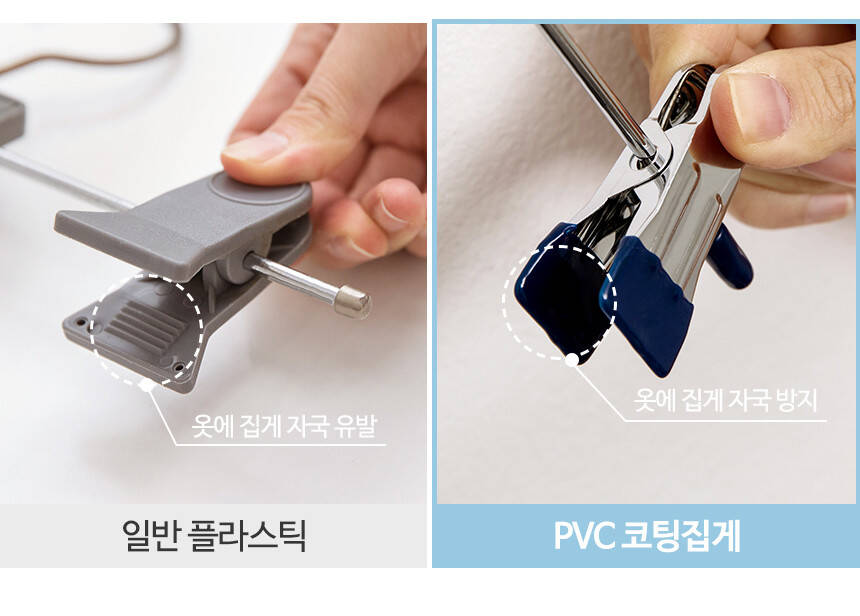 옷에 집게 자국 유발

일반 플라스틱

옷에 집게 자국 방지

PVC 코팅집게