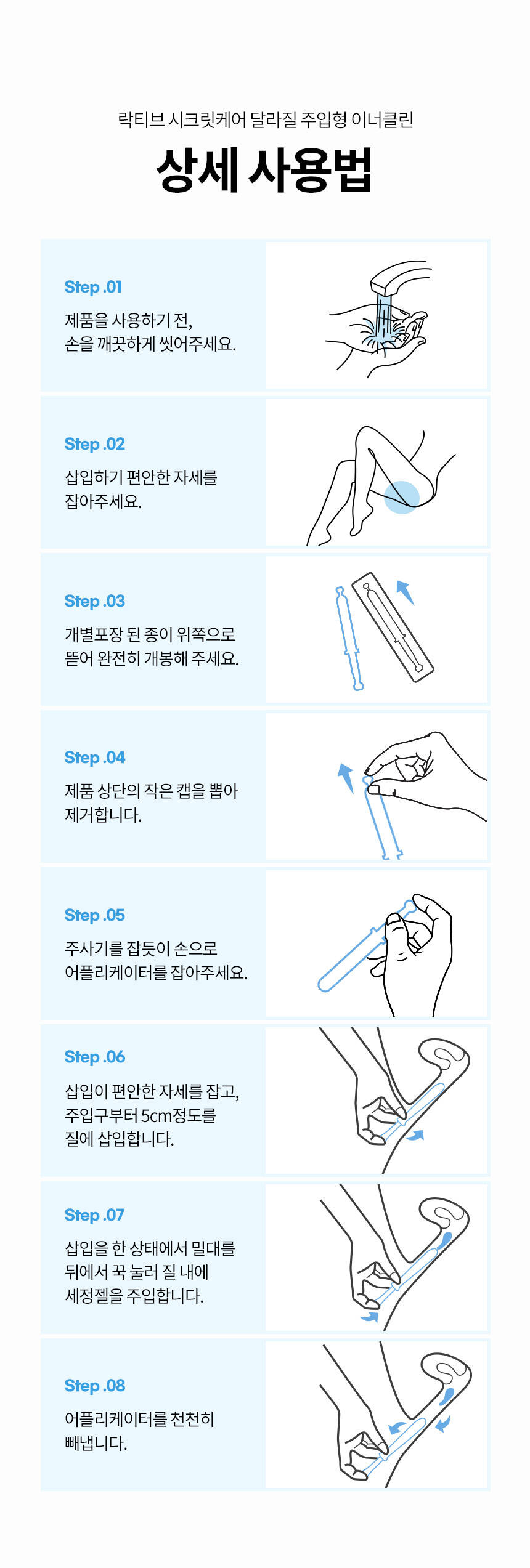 락티브 시크릿케어 달라질 주입형 이너클린

상세 사용법

Step .01

제품을 사용하기 전, 손을 깨끗하게 씻어주세요.

Step .02

삽입하기 편안한 자세를 잡아주세요.

Step .03

개별포장 된 종이 위쪽으로 뜯어 완전히 개봉해 주세요.

Step .04

제품 상단의 작은 캡을 뽑아 제거합니다.

Step .05

주사기를 잡듯이 손으로 어플리케이터를 잡아주세요.

Step .06

삽입이 편안한 자세를 잡고, 주입구부터 5cm정도를 질에 삽입합니다.

Step .07

삽입을 한 상태에서 밀대를 뒤에서 꾹 눌러 질 내에 세정젤을 주입합니다.

Step .08

어플리케이터를 천천히 빼냅니다.