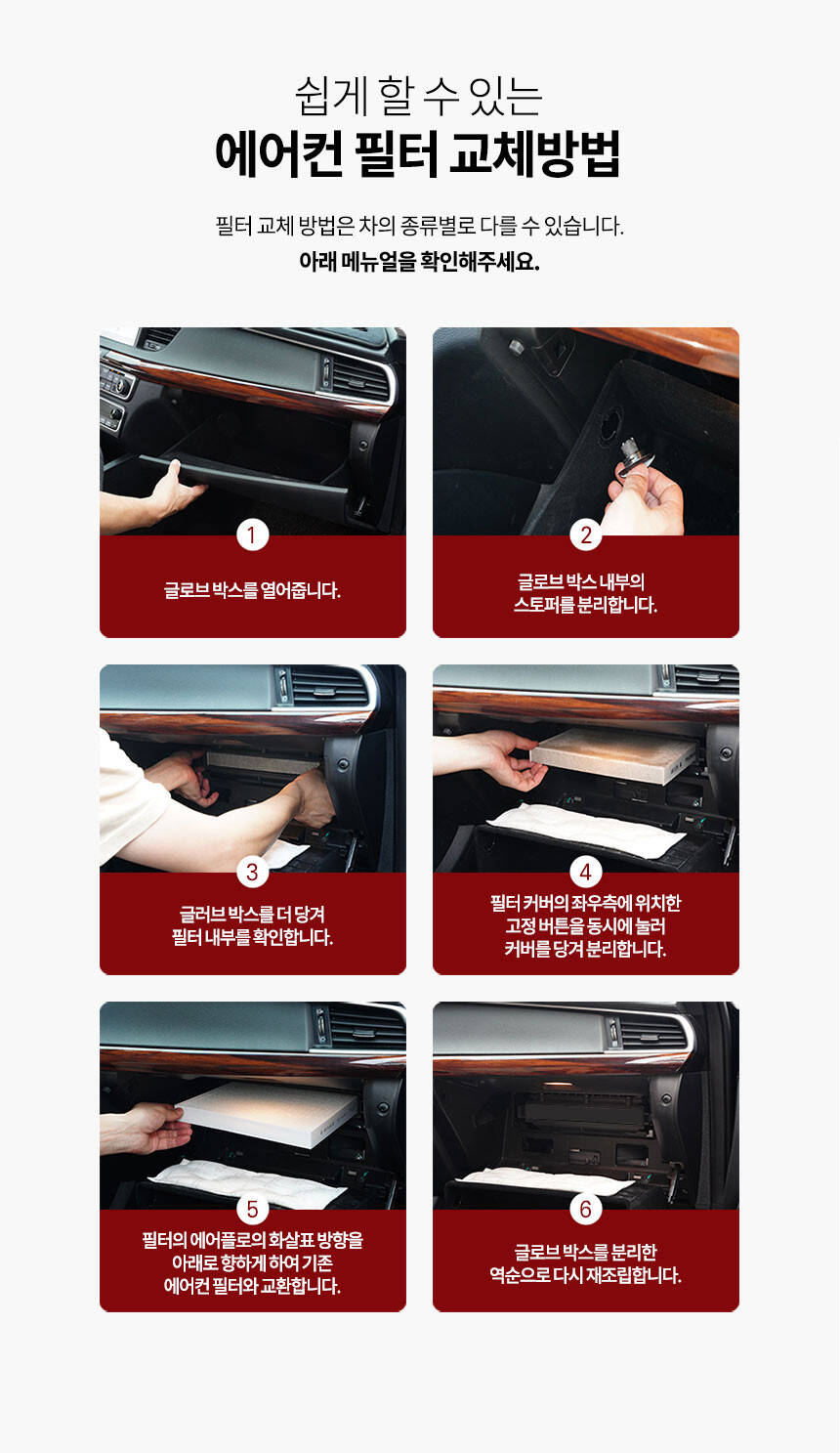 쉽게 할 수 있는
에어컨 필터 교체방법

필터 교체 방법은 차의 종류별로 다를 수 있습니다.
아래 메뉴얼을 확인해주세요.

1
글로브 박스를 열어줍니다.

2
글로브 박스 내부의 스토퍼를 분리합니다.

3
글러브 박스를 더 당겨 필터 내부를 확인합니다.

4
필터 커버의 좌우측에 위치한 고정 버튼을 동시에 눌러 커버를 당겨 분리합니다.

5
필터의 에어플로의 화살표 방향을 아래로 향하게 하여 기존 에어컨 필터와 교환합니다.

6
글로브 박스를 분리한 역순으로 다시 재조립합니다.