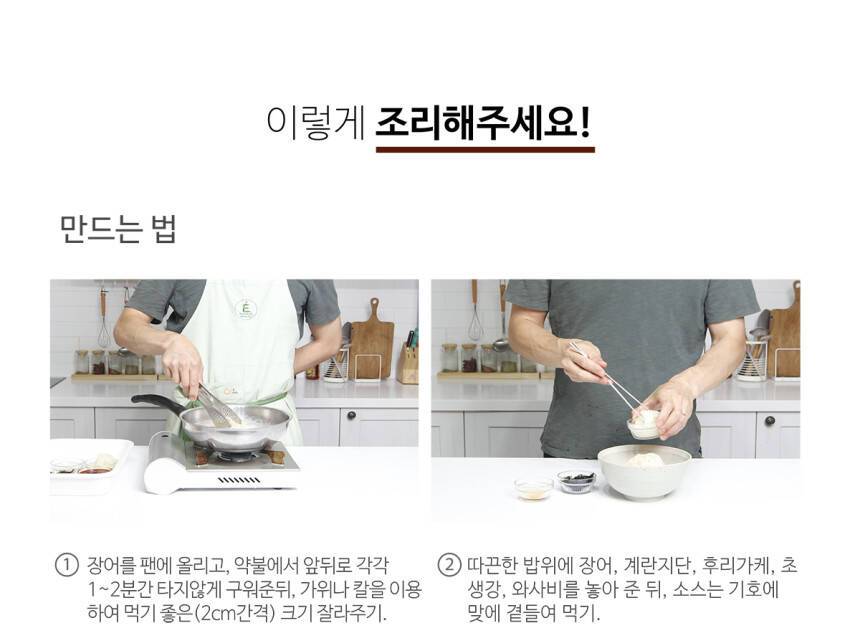 이렇게 조리해주세요!

만드는 법

① 장어를 팬에 올리고, 약불에서 앞뒤로 각각 1~2분간 타지않게 구워준뒤, 가위나 칼을 이용하여 먹기 좋은(2cm간격) 크기 잘라주기.

② 따끈한 밥위에 장어, 계란지단, 후리가케, 초생강, 와사비를 놓아 준 뒤, 소스는 기호에 맞에 곁들여 먹기.