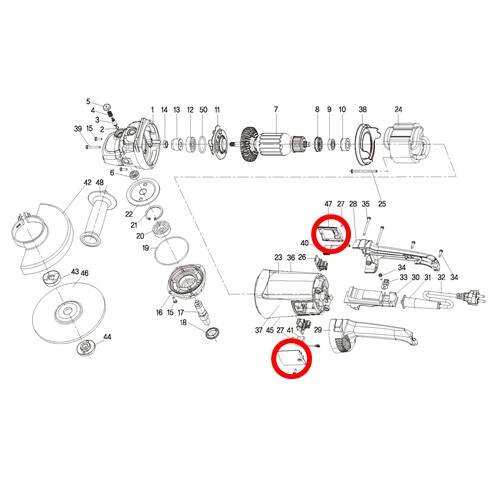 5
4
3
2
39
15
1
14
13
12
50
11
7
8
9
10
38
24
6
42
48
22
21
20
19
25
47
27
28
35
40
23
36
26
34
33
30
31
32
34
43
46
16
15
17
18
37
45
27
41
29
44