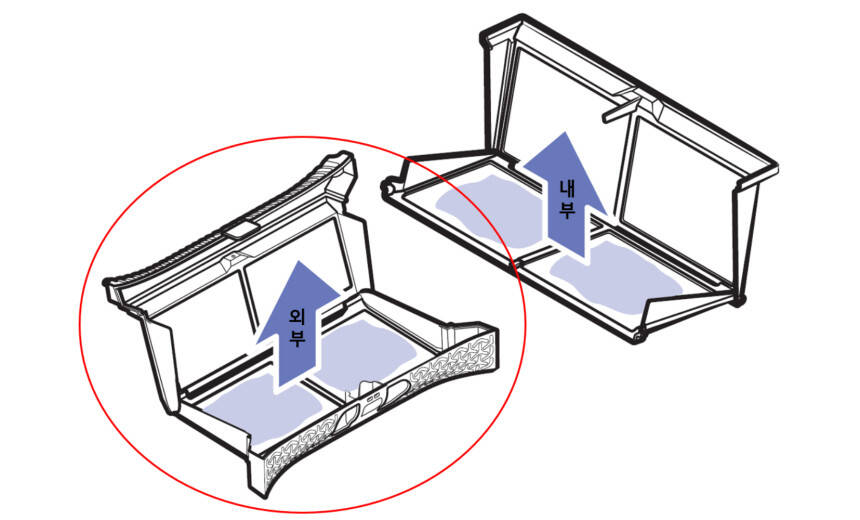 외부

내부