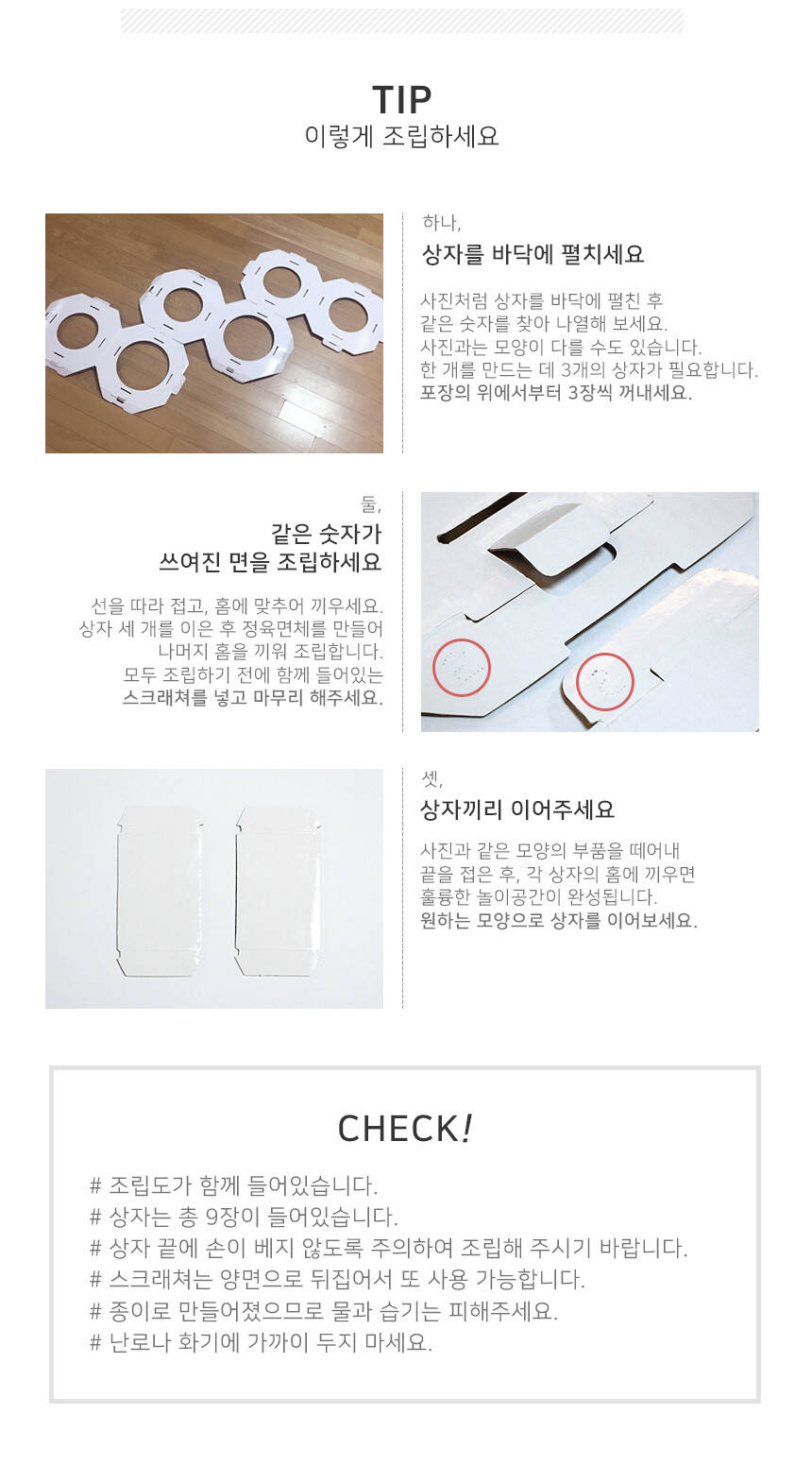 TIP
이렇게 조립하세요

하나,
상자를 바닥에 펼치세요

사진처럼 상자를 바닥에 펼친 후
같은 숫자를 찾아 나열해 보세요.
사진과는 모양이 다를 수도 있습니다.
한 개를 만드는 데 3개의 상자가 필요합니다.
포장의 위에서부터 3장씩 꺼내세요.

둘,
같은 숫자가
쓰여진 면을 조립하세요

선을 따라 접고, 홈에 맞추어 끼우세요.
상자 세 개를 이은 후 정육면체를 만들어
나머지 홈을 끼워 조립합니다.
모두 조립하기 전에 함께 들어있는
스크래쳐를 넣고 마무리 해주세요.

셋,
상자끼리 이어주세요

사진과 같은 모양의 부품을 떼어내
끝을 접은 후, 각 상자의 홈에 끼우면
훌륭한 놀이공간이 완성됩니다.
원하는 모양으로 상자를 이어보세요.

CHECK!
# 조립도가 함께 들어있습니다.
# 상자는 총 9장이 들어있습니다.
# 상자 끝에 손이 베지 않도록 주의하여 조립해 주시기 바랍니다.
# 스크래쳐는 양면으로 뒤집어서 또 사용 가능합니다.
# 종이로 만들어졌으므로 물과 습기는 피해주세요.
# 난로나 화기에 가까이 두지 마세요.