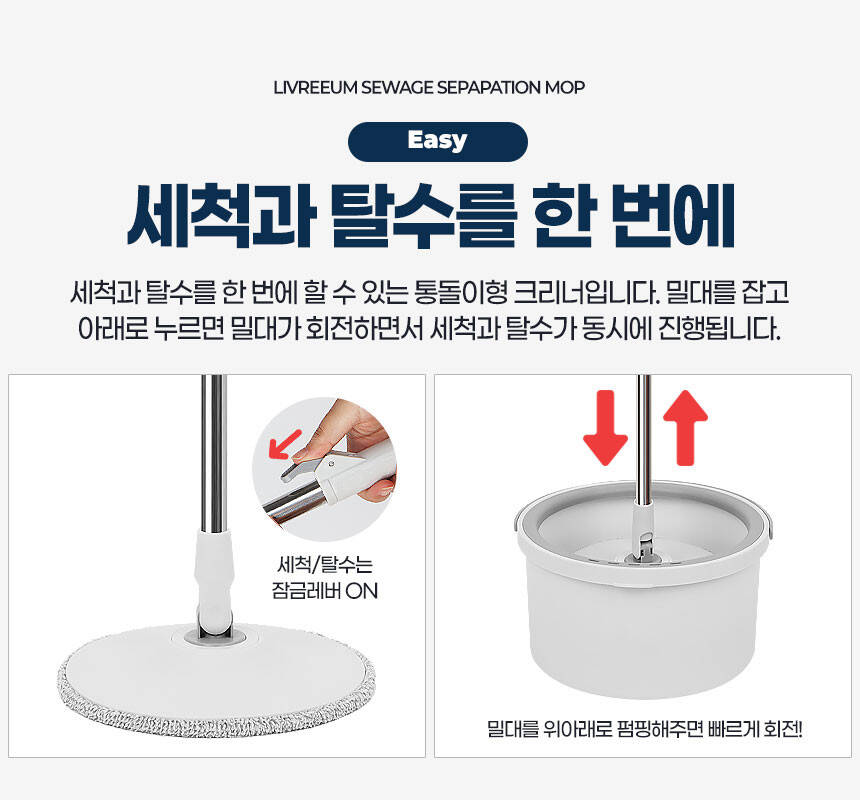 LIVREEUM SEWAGE SEPAPATION MOP

Easy

세척과 탈수를 한 번에

세척과 탈수를 한 번에 할 수 있는 통돌이형 크리너입니다. 밀대를 잡고 아래로 누르면 밀대가 회전하면서 세척과 탈수가 동시에 진행됩니다.

세척/탈수는
잠금레버 ON

밀대를 위아래로 펌핑해주면 빠르게 회전!