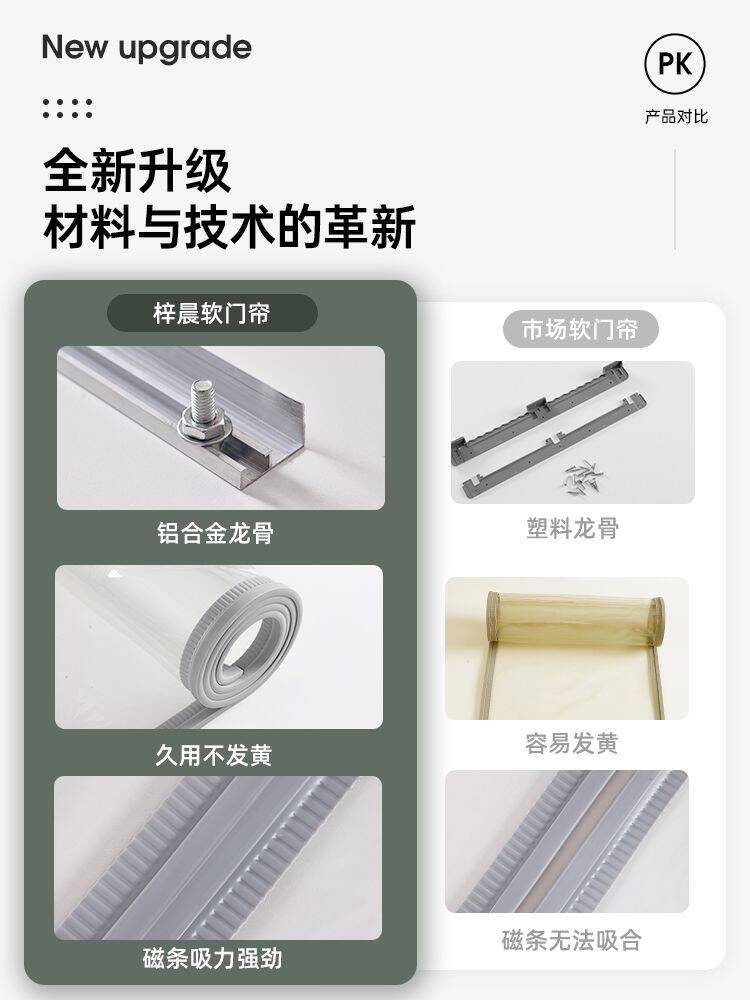 New upgrade

PK
产品对比

全新升级
材料与技术的革新

梓晨软门帘

铝合金龙骨

久用不发黄

磁条吸力强劲

市场软门帘

塑料龙骨

容易发黄

磁条无法吸合