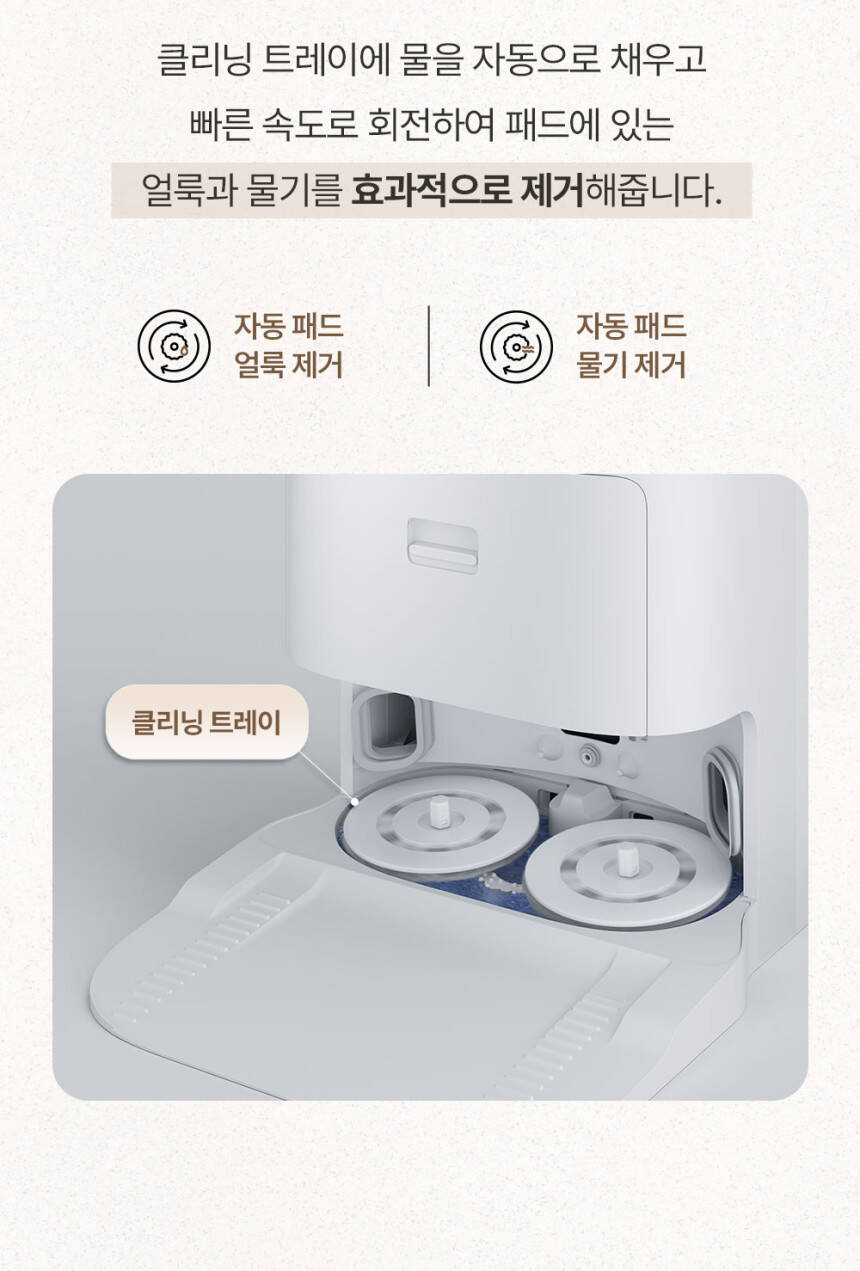 클리닝 트레이에 물을 자동으로 채우고

빠른 속도로 회전하여 패드에 있는

얼룩과 물기를 효과적으로 제거해줍니다.

자동 패드 얼룩 제거

자동 패드 물기 제거

클리닝 트레이