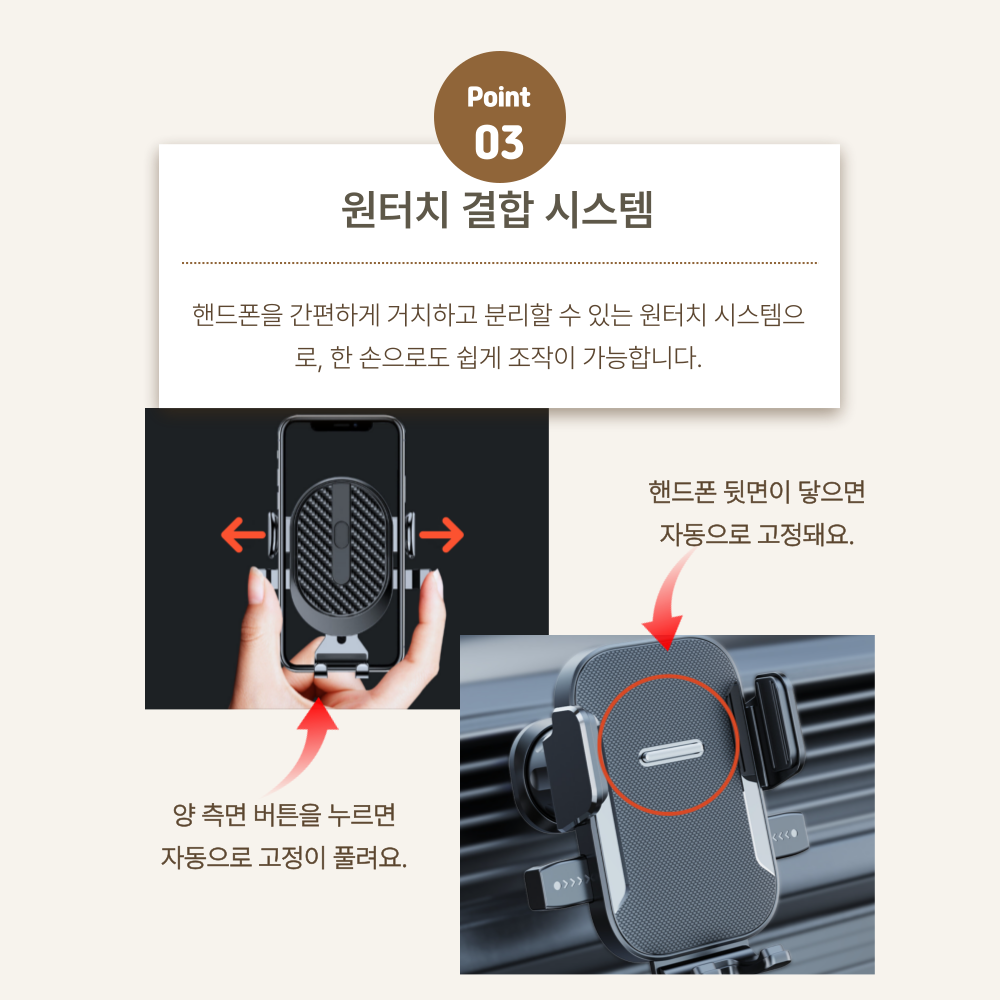 Point
03

원터치 결합 시스템

핸드폰을 간편하게 거치하고 분리할 수 있는 원터치 시스템으로, 한 손으로도 쉽게 조작이 가능합니다.

핸드폰 뒷면이 닿으면
자동으로 고정돼요.

양 측면 버튼을 누르면
자동으로 고정이 풀려요.