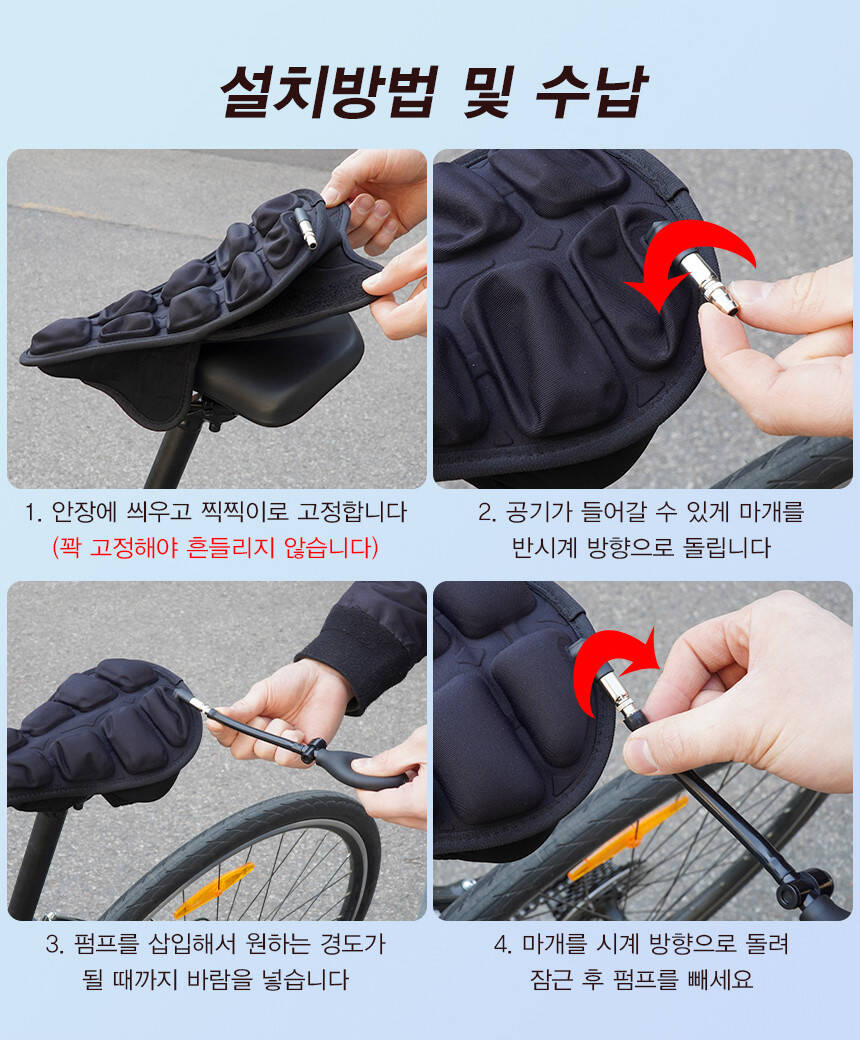 설치방법 및 수납

1. 안장에 씌우고 찍찍이로 고정합니다
(꽉 고정해야 흔들리지 않습니다)

2. 공기가 들어갈 수 있게 마개를
반시계 방향으로 돌립니다

3. 펌프를 삽입해서 원하는 경도가
될 때까지 바람을 넣습니다

4. 마개를 시계 방향으로 돌려
잠근 후 펌프를 빼세요