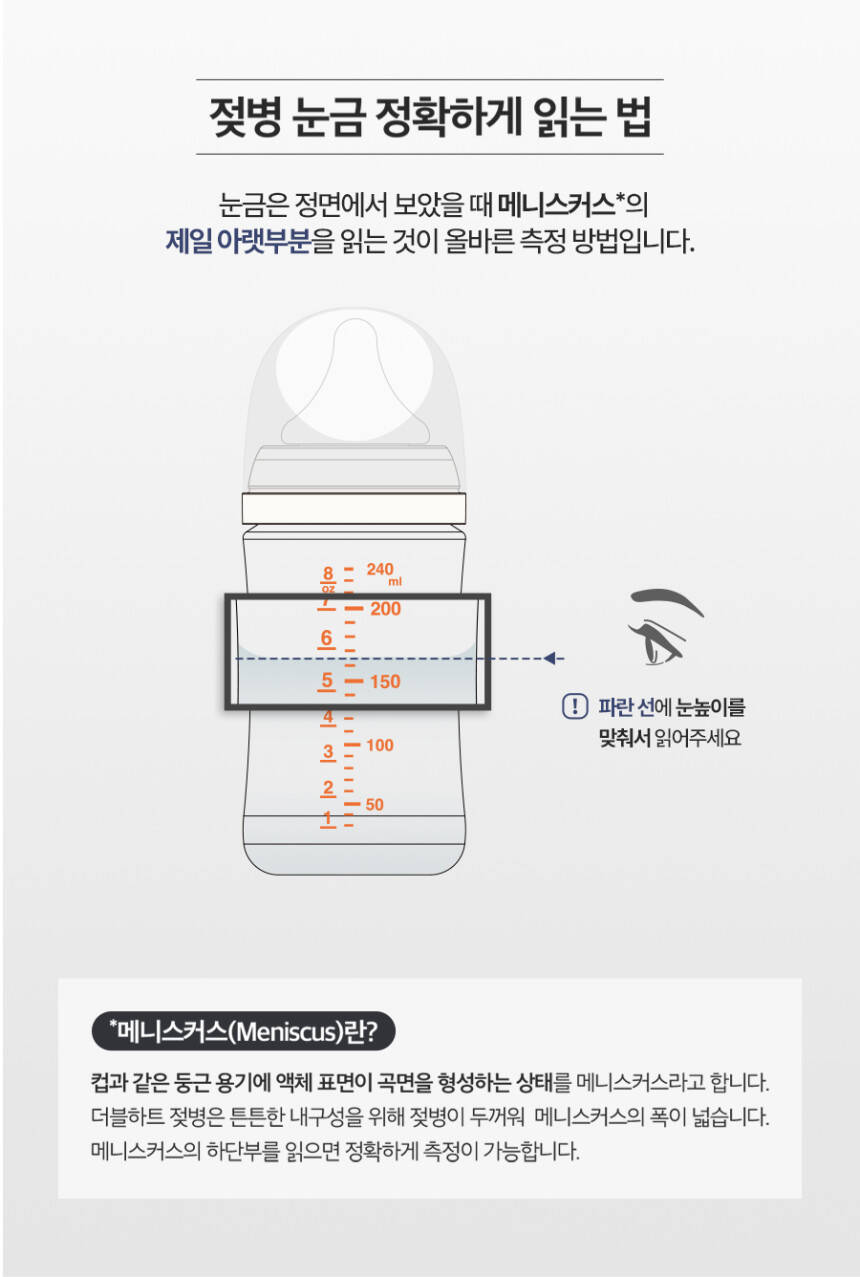 젖병 눈금 정확하게 읽는 법

눈금은 정면에서 보았을 때 메니스커스*의 제일 아랫부분을 읽는 것이 올바른 측정 방법입니다.

8 oz
240 ml
7
200
6
5
150
4
3
100
2
50
1

! 파란 선에 눈높이를 맞춰서 읽어주세요

*메니스커스(Meniscus)란?

컵과 같은 둥근 용기에 액체 표면이 곡면을 형성하는 상태를 메니스커스라고 합니다. 더블하트 젖병은 튼튼한 내구성을 위해 젖병이 두꺼워 메니스커스의 폭이 넓습니다. 메니스커스의 하단부를 읽으면 정확하게 측정이 가능합니다.