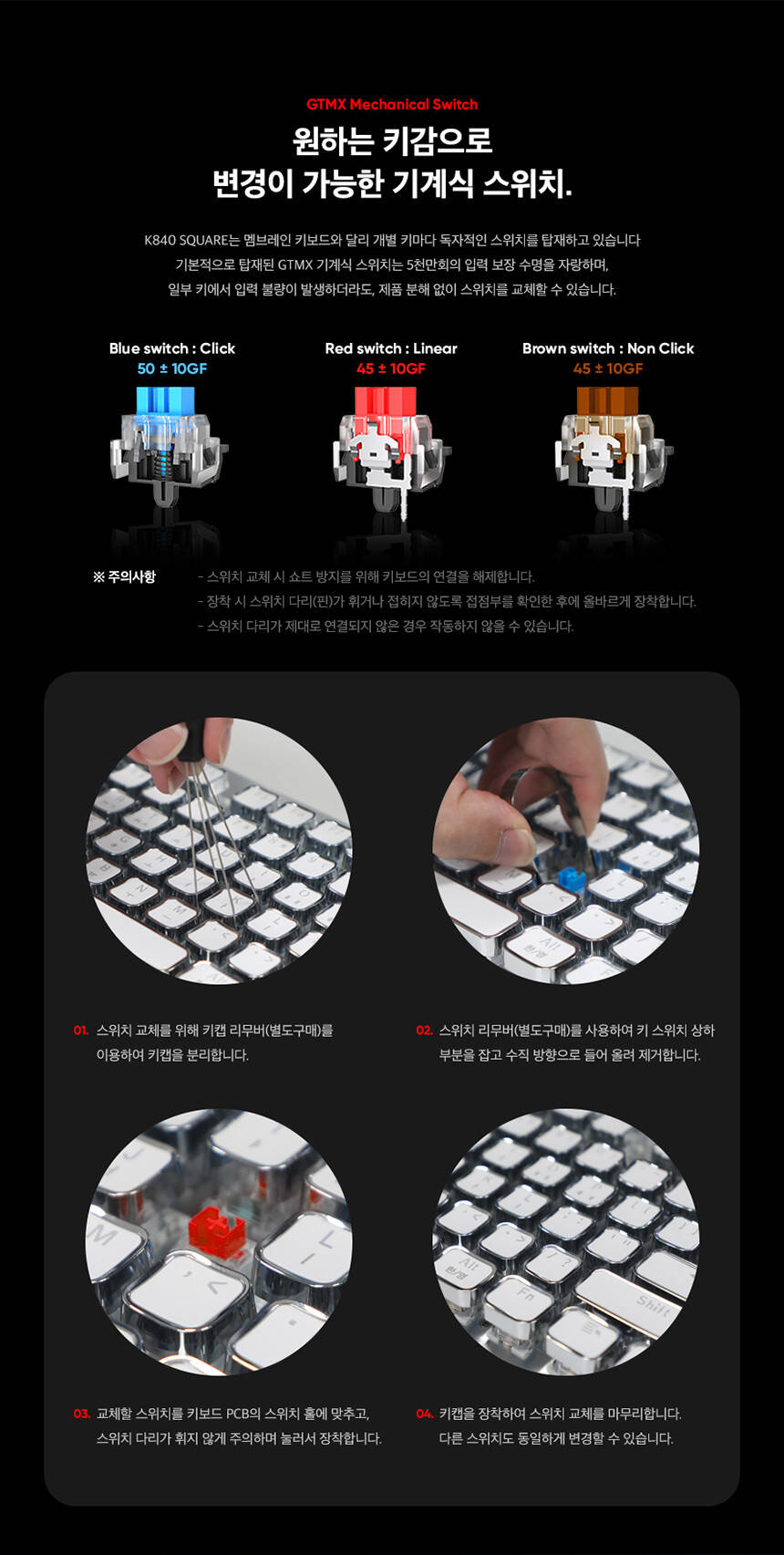 GTMX Mechanical Switch

원하는 키감으로
변경이 가능한 기계식 스위치.

K840 SQUARE는 멤브레인 키보드와 달리 개별 키마다 독자적인 스위치를 탑재하고 있습니다
기본적으로 탑재된 GTMX 기계식 스위치는 5천만회의 입력 보장 수명을 자랑하며,
일부 키에서 입력 불량이 발생하더라도, 제품 분해 없이 스위치를 교체할 수 있습니다.

Blue switch : Click
50 ± 10GF

Red switch : Linear
45 ± 10GF

Brown switch : Non Click
45 ± 10GF

※ 주의사항
- 스위치 교체 시 쇼트 방지를 위해 키보드의 연결을 해제합니다.
- 장착 시 스위치 다리(핀)가 휘거나 접히지 않도록 접점부를 확인한 후에 올바르게 장착합니다.
- 스위치 다리가 제대로 연결되지 않은 경우 작동하지 않을 수 있습니다.

01. 스위치 교체를 위해 키캡 리무버(별도구매)를 이용하여 키캡을 분리합니다.

02. 스위치 리무버(별도구매)를 사용하여 키 스위치 상하 부분을 잡고 수직 방향으로 들어 올려 제거합니다.

03. 교체할 스위치를 키보드 PCB의 스위치 홀에 맞추고, 스위치 다리가 휘지 않게 주의하며 눌러서 장착합니다.

04. 키캡을 장착하여 스위치 교체를 마무리합니다. 다른 스위치도 동일하게 변경할 수 있습니다.