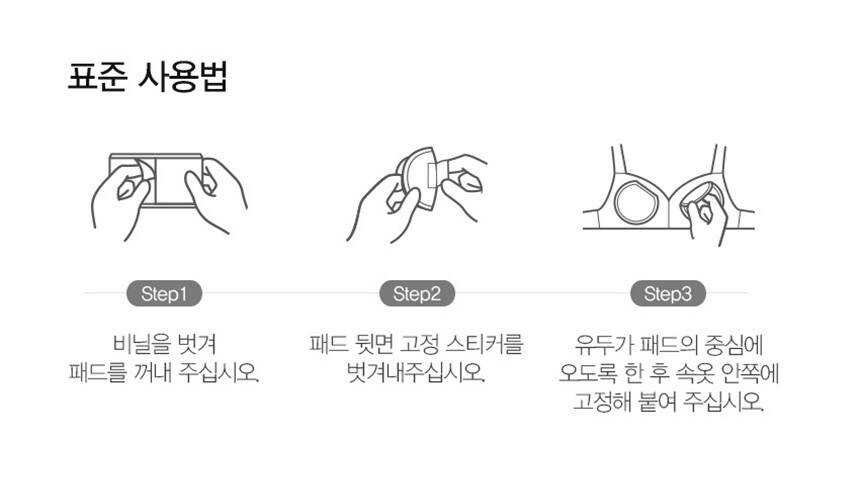 표준 사용법

Step1

비닐을 벗겨
패드를 꺼내 주십시오.

Step2

패드 뒷면 고정 스티커를
벗겨내주십시오.

Step3

유두가 패드의 중심에
오도록 한 후 속옷 안쪽에
고정해 붙여 주십시오.