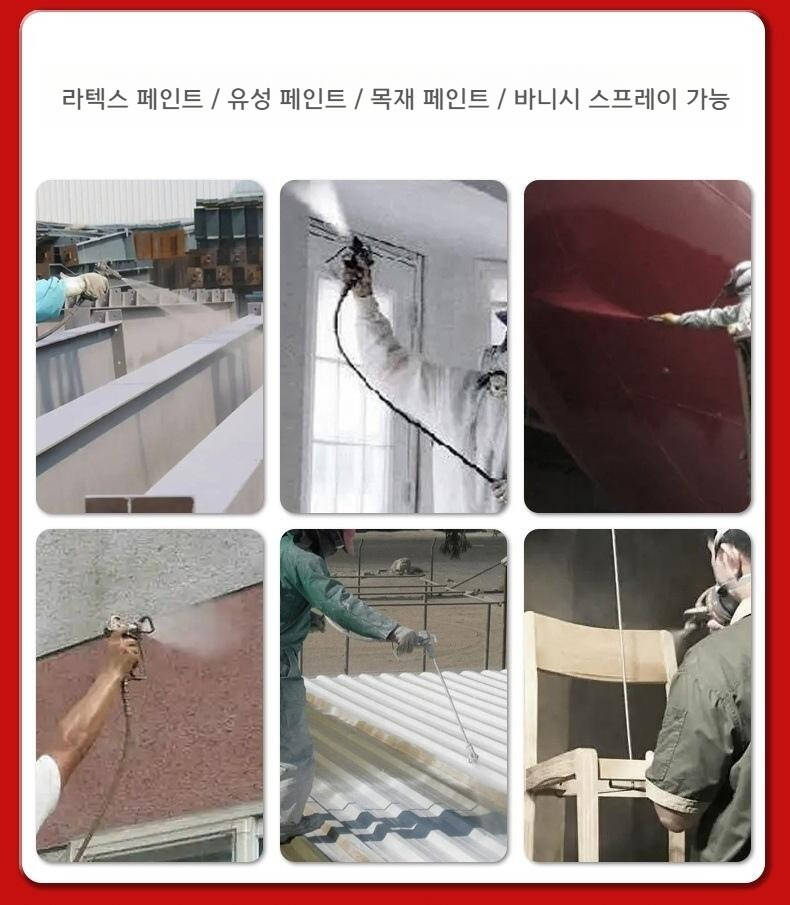 라텍스 페인트 / 유성 페인트 / 목재 페인트 / 바니시 스프레이 가능