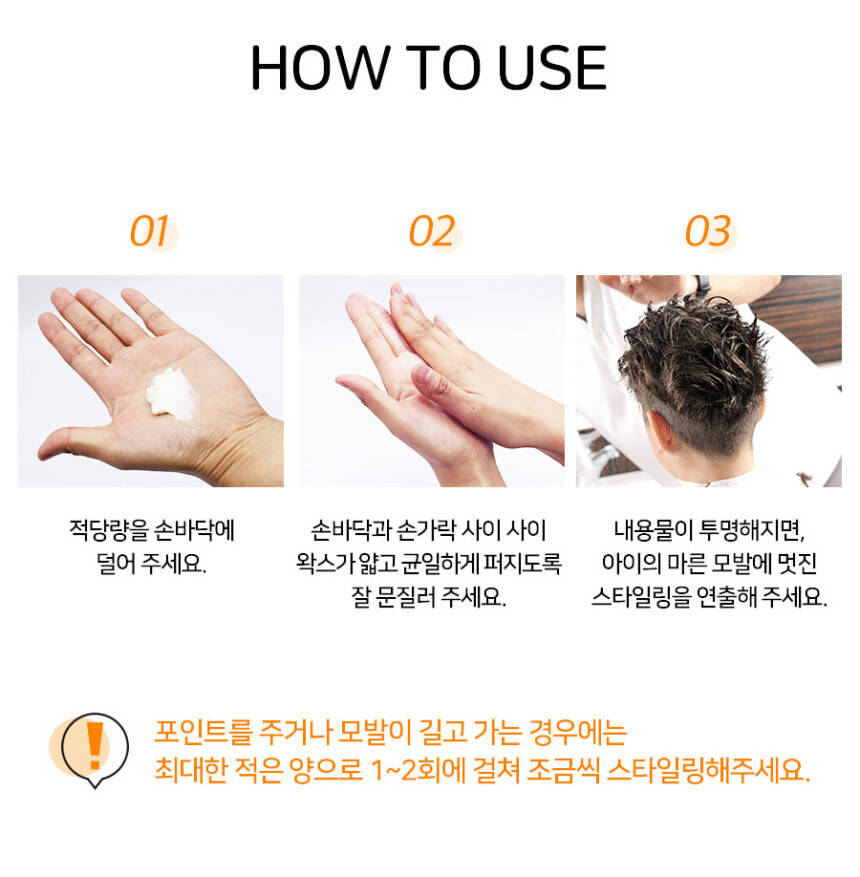 HOW TO USE

01

적당량을 손바닥에 덜어 주세요.

02

손바닥과 손가락 사이 사이 왁스가 얇고 균일하게 퍼지도록 잘 문질러 주세요.

03

내용물이 투명해지면, 아이의 마른 모발에 멋진 스타일링을 연출해 주세요.

!

포인트를 주거나 모발이 길고 가는 경우에는 최대한 적은 양으로 1~2회에 걸쳐 조금씩 스타일링해주세요.