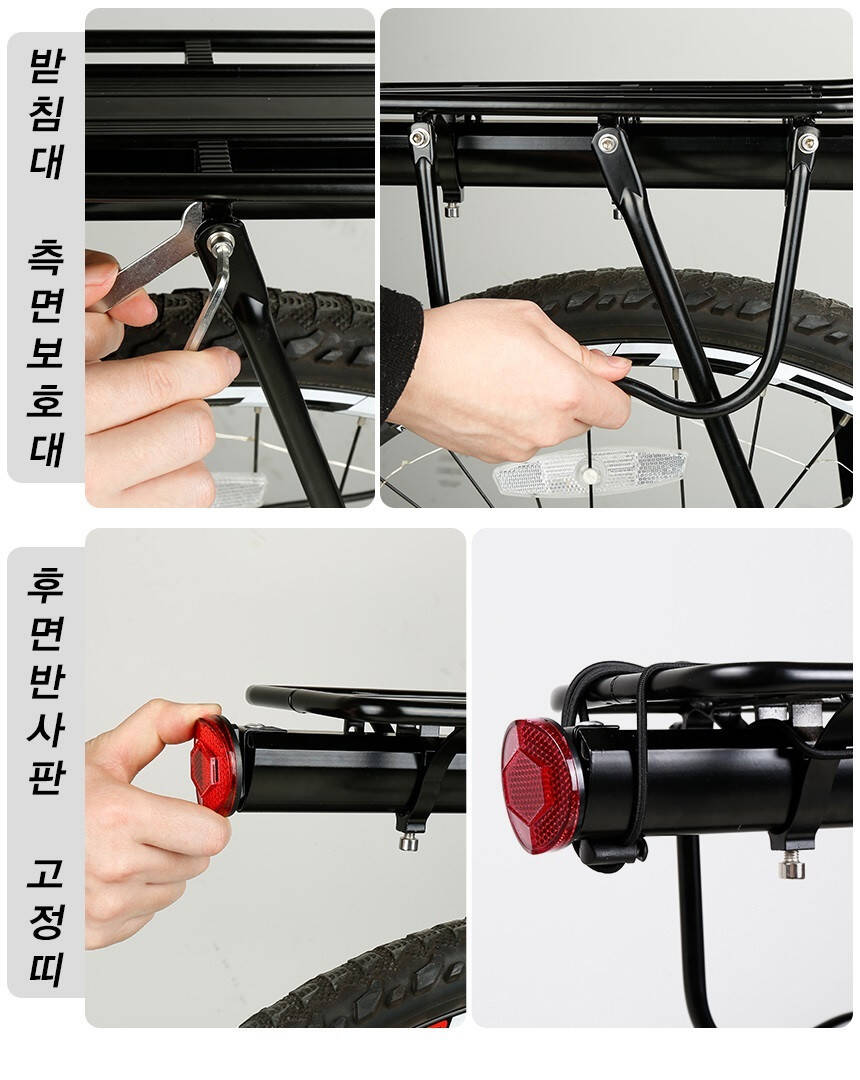 받침대

측면보호대

후면반사판

고정띠