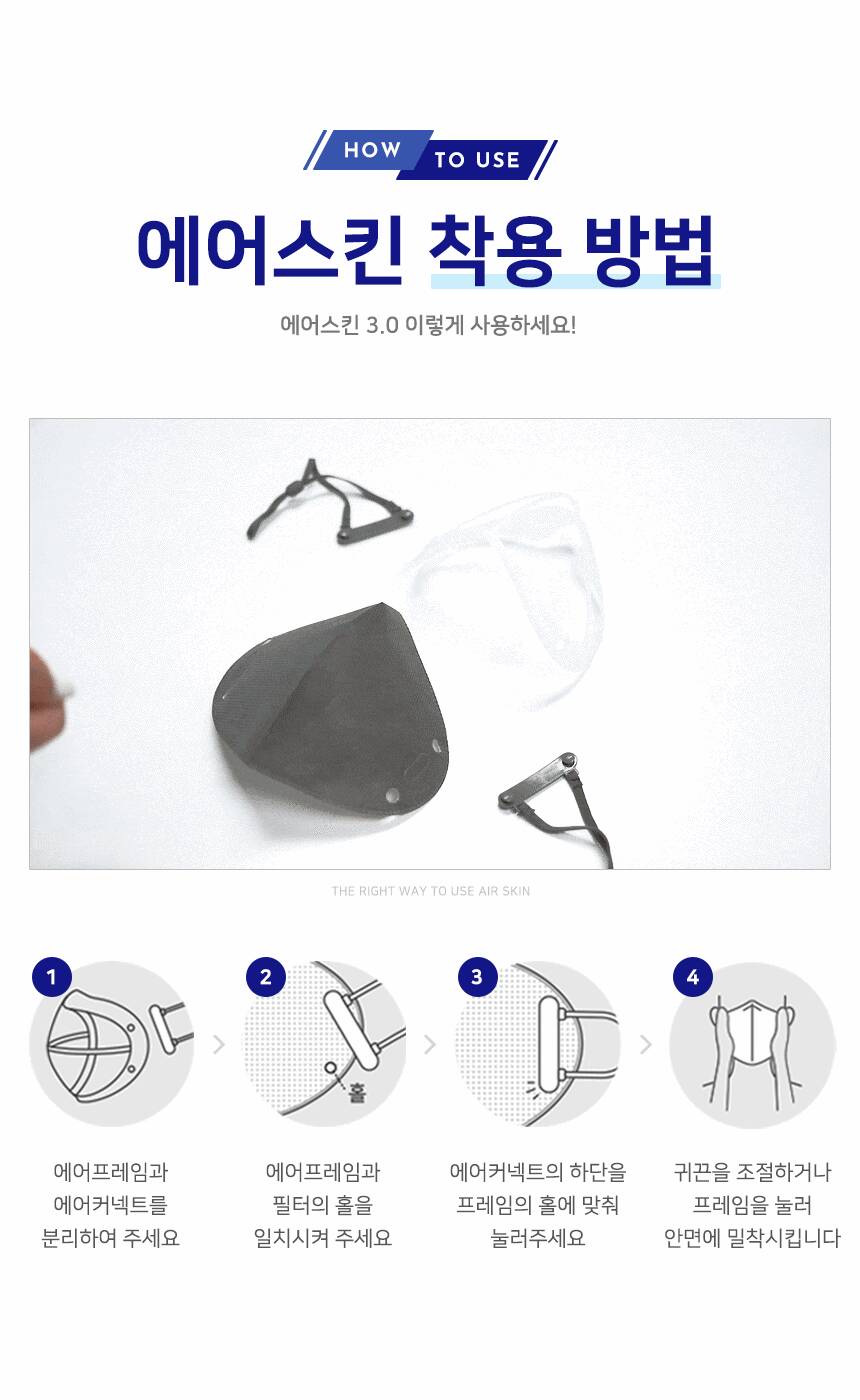 HOW TO USE

에어스킨 착용 방법

에어스킨 3.0 이렇게 사용하세요!

THE RIGHT WAY TO USE AIR SKIN

1

에어프레임과 에어커넥트를 분리하여 주세요

2

홀

에어프레임과 필터의 홀을 일치시켜 주세요

3

에어커넥트의 하단을 프레임의 홀에 맞춰 눌러주세요

4

귀끈을 조절하거나 프레임을 눌러 안면에 밀착시킵니다