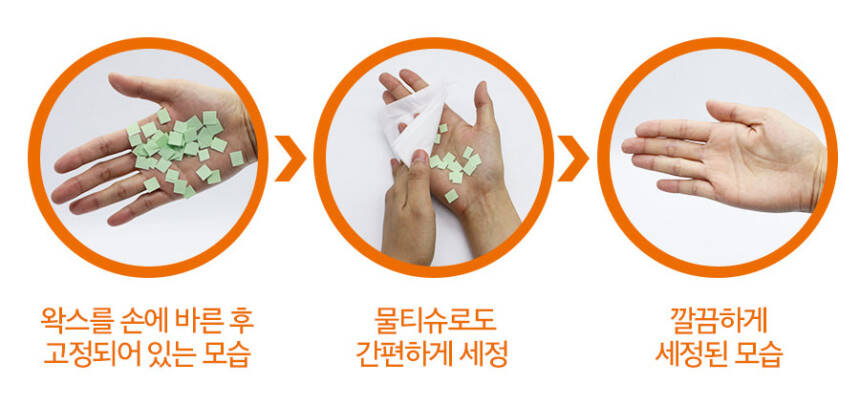 왁스를 손에 바른 후
고정되어 있는 모습

물티슈로도
간편하게 세정

깔끔하게
세정된 모습