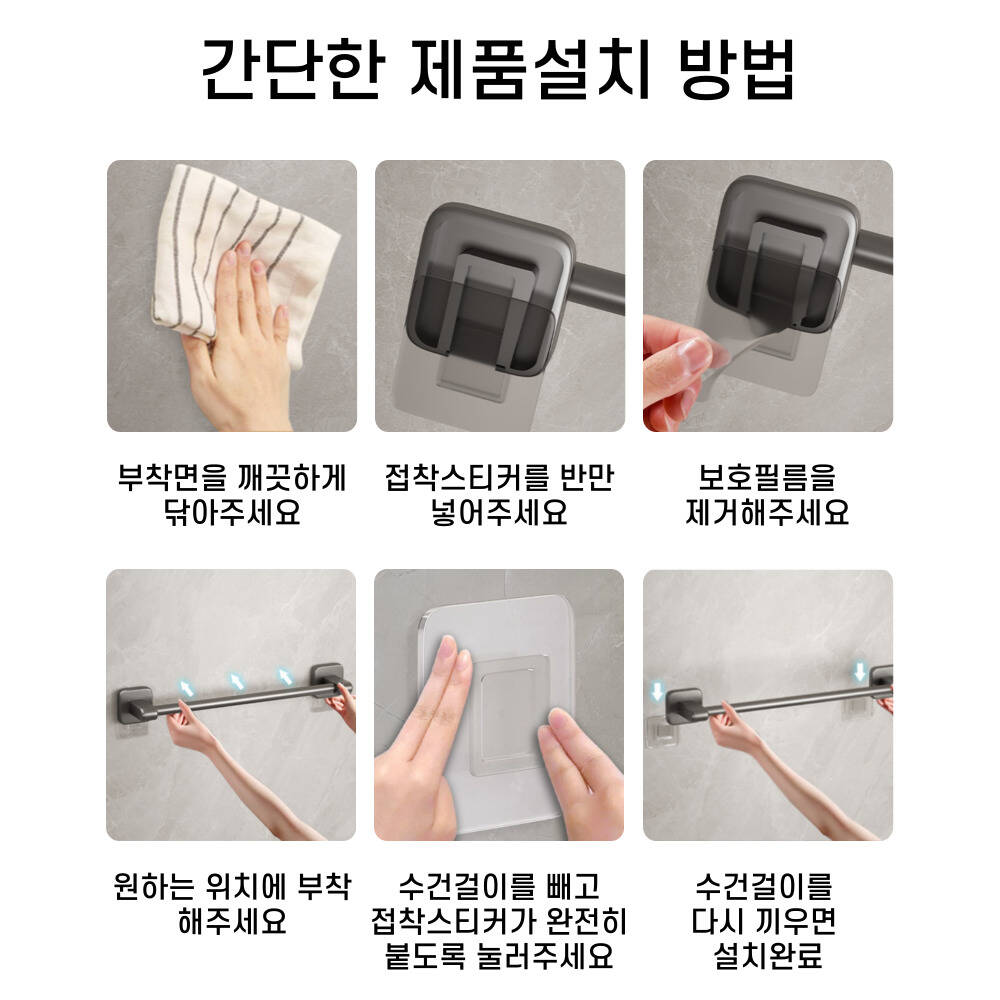 간단한 제품설치 방법

부착면을 깨끗하게
닦아주세요

접착스티커를 반만
넣어주세요

보호필름을
제거해주세요

원하는 위치에 부착
해주세요

수건걸이를 빼고
접착스티커가 완전히
붙도록 눌러주세요

수건걸이를
다시 끼우면
설치완료