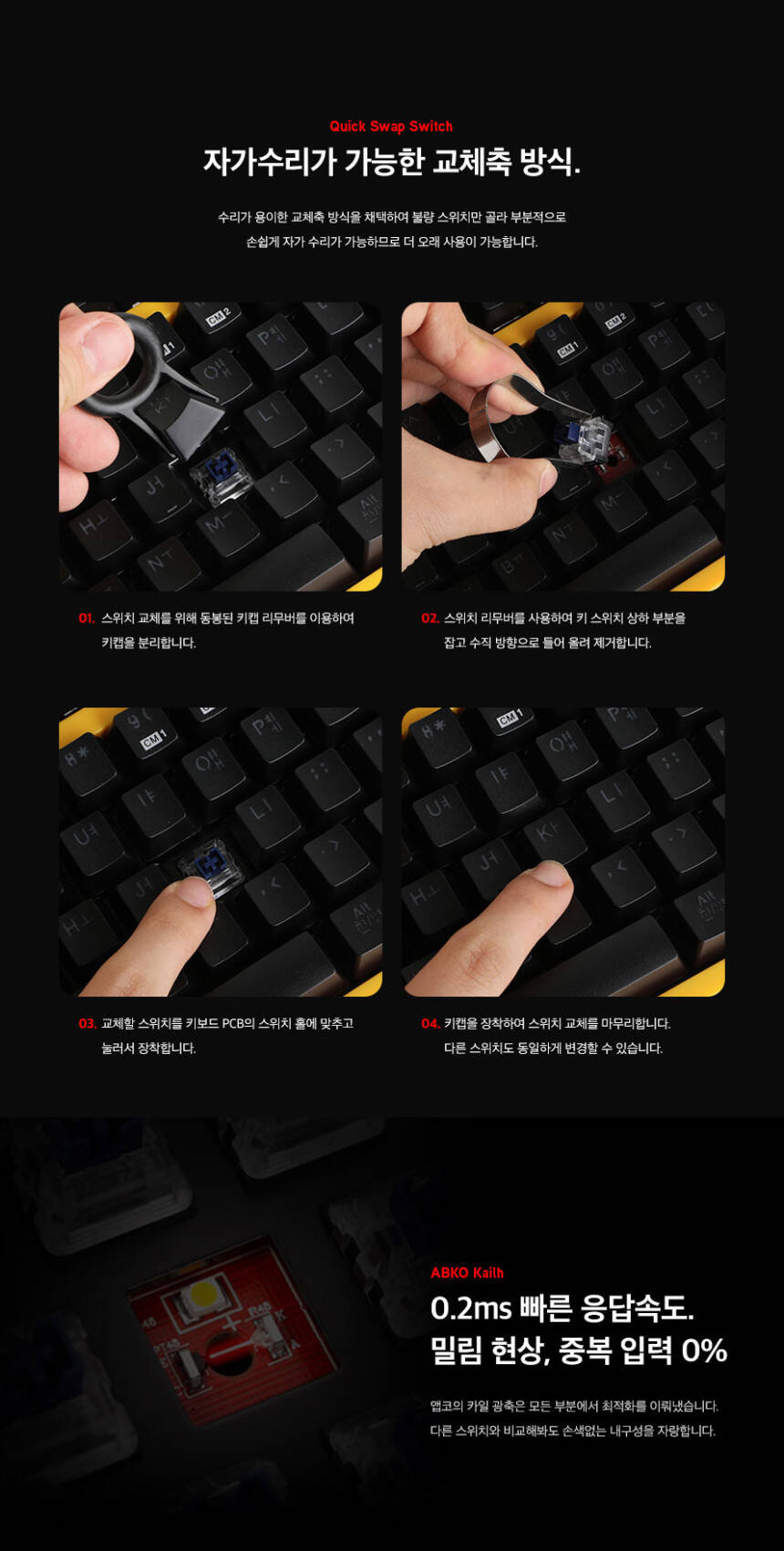 Quick Swap Switch

자가수리가 가능한 교체축 방식.

수리가 용이한 교체축 방식을 채택하여 불량 스위치만 골라 부분적으로 손쉽게 자가 수리가 가능하므로 더 오래 사용이 가능합니다.

01. 스위치 교체를 위해 동봉된 키캡 리무버를 이용하여 키캡을 분리합니다.

02. 스위치 리무버를 사용하여 키 스위치 상하 부분을 잡고 수직 방향으로 들어 올려 제거합니다.

03. 교체할 스위치를 키보드 PCB의 스위치 홀에 맞추고 눌러서 장착합니다.

04. 키캡을 장착하여 스위치 교체를 마무리합니다. 다른 스위치도 동일하게 변경할 수 있습니다.

ABKO Kailh

0.2ms 빠른 응답속도. 밀림 현상, 중복 입력 0%

앱코의 카일 광축은 모든 부분에서 최적화를 이뤄냈습니다. 다른 스위치와 비교해봐도 손색없는 내구성을 자랑합니다.